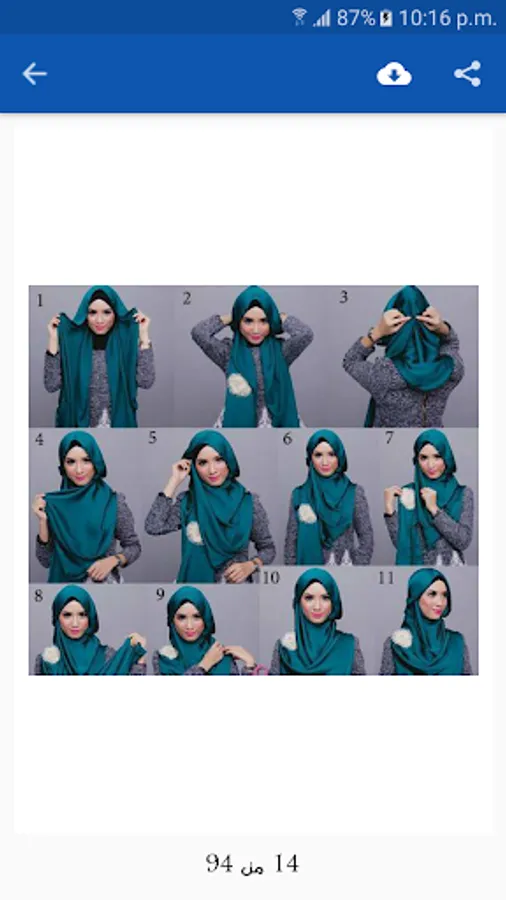 87% 10:16 p.m.

1
2
3
4
5
6
7
8
9
10
11

14 من 94