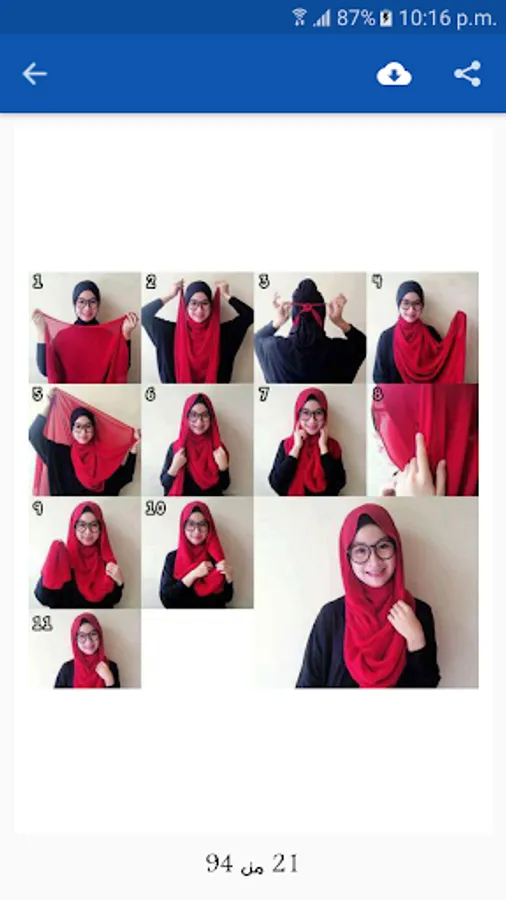 87% 10:16 p.m.

1
2
3
4
5
6
7
8
9
10
11

21 من 94