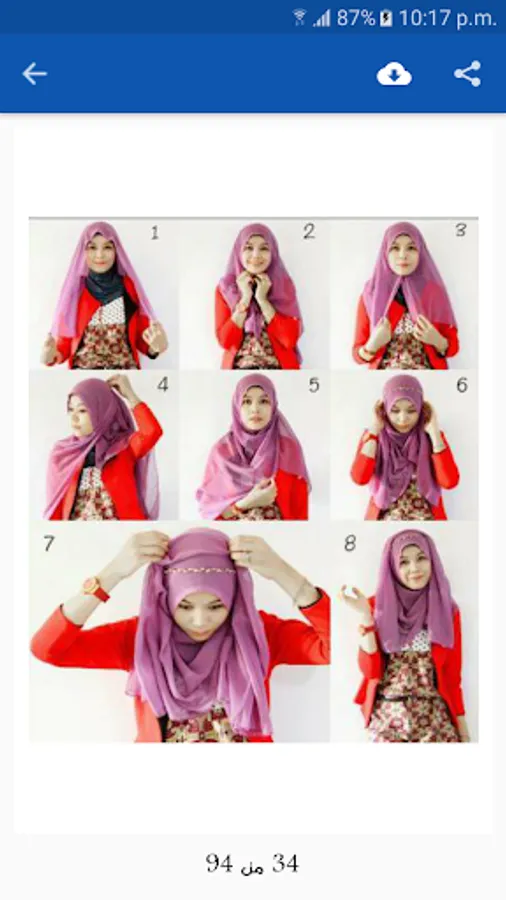 87% 10:17 p.m.

1
2
3
4
5
6
7
8

34 من 94