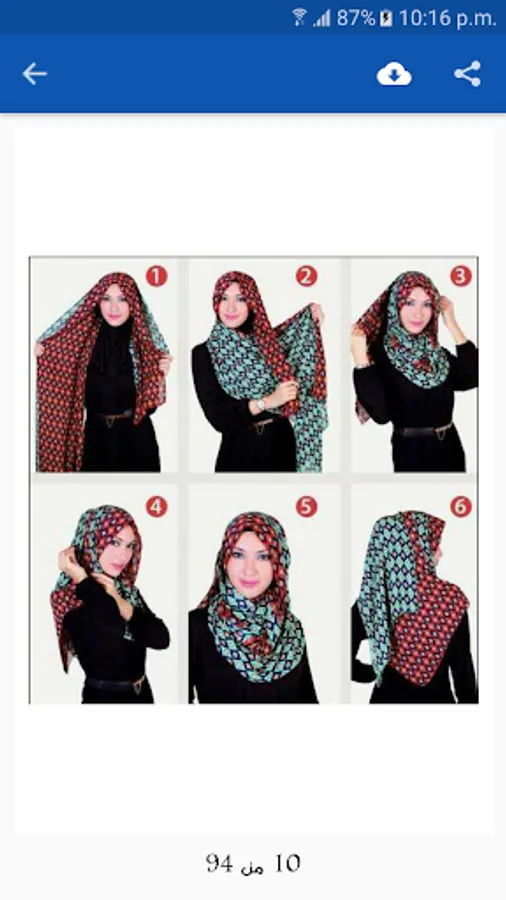 87% 10:16 p.m.

1
2
3
4
5
6

10 من 94