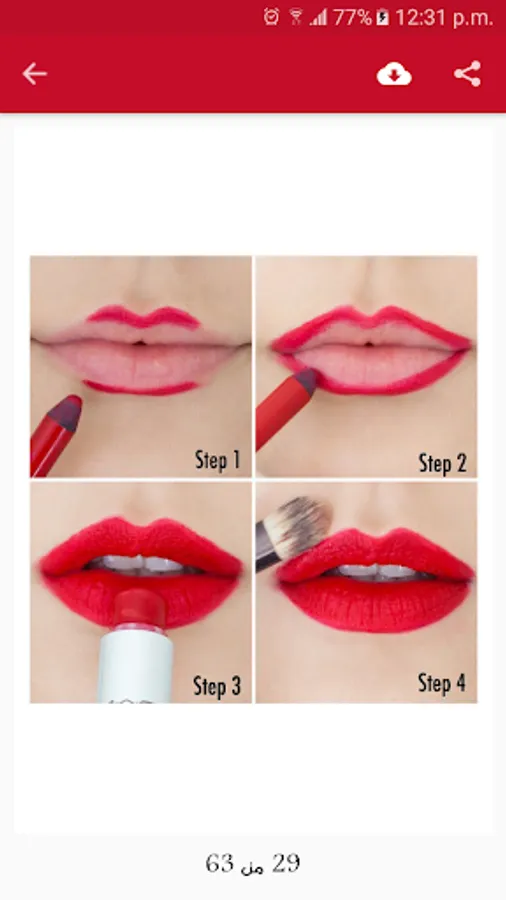 77% 12:31 p.m.

Step 1

Step 2

Step 3

Step 4

29 من 63