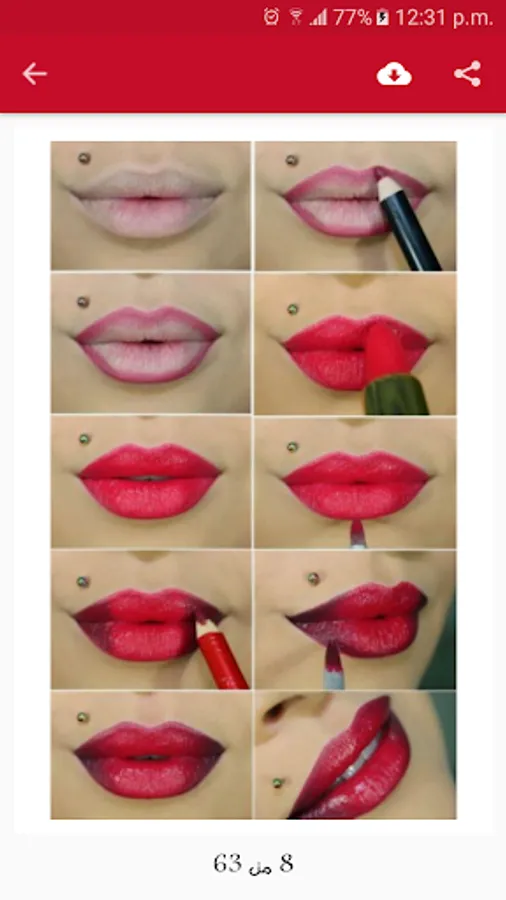 77% 12:31 p.m.

8 من 63