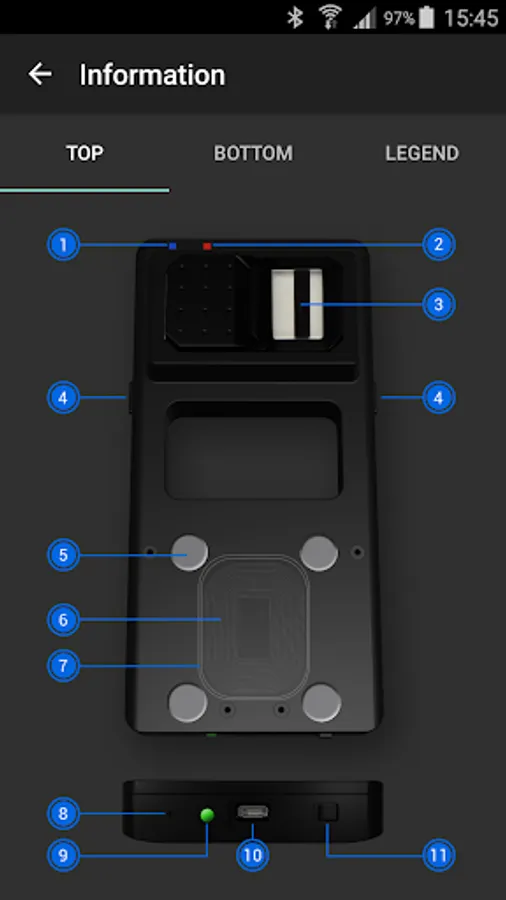 97% 15:45

Information

TOP
BOTTOM
LEGEND

1
2
3
4
4
5
6
7
8
9
10
11