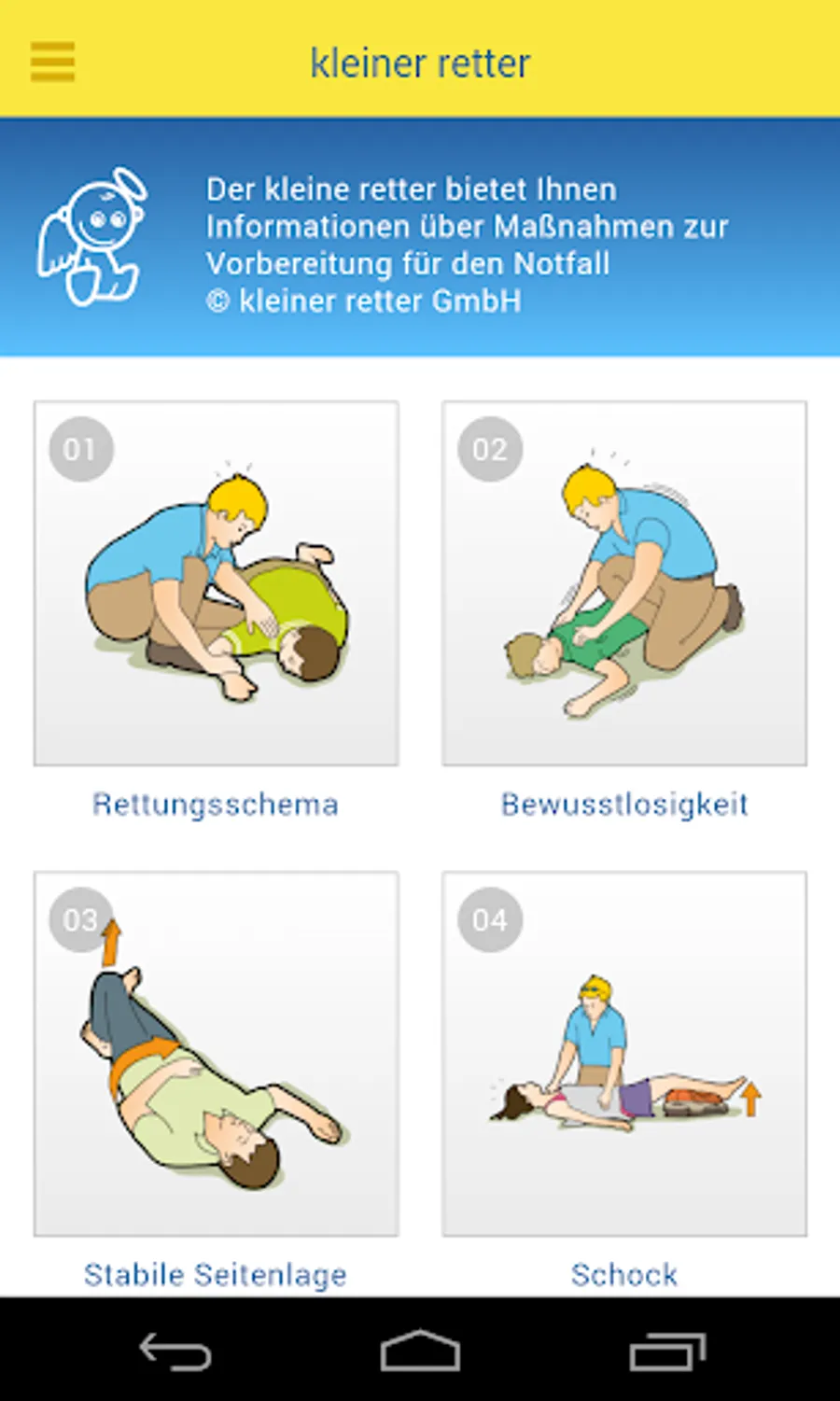 kleiner retter

Der kleine retter bietet Ihnen Informationen über Maßnahmen zur Vorbereitung für den Notfall
© kleiner retter GmbH

01

Rettungsschema

02

Bewusstlosigkeit

03

Stabile Seitenlage

04

Schock