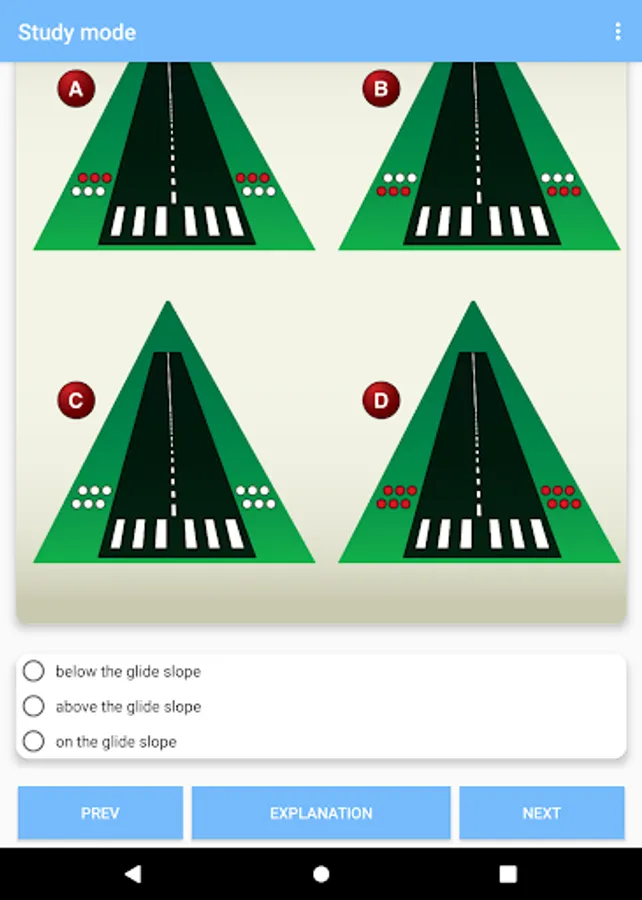 Study mode

A

B

C

D

below the glide slope

above the glide slope

on the glide slope

PREV

EXPLANATION

NEXT