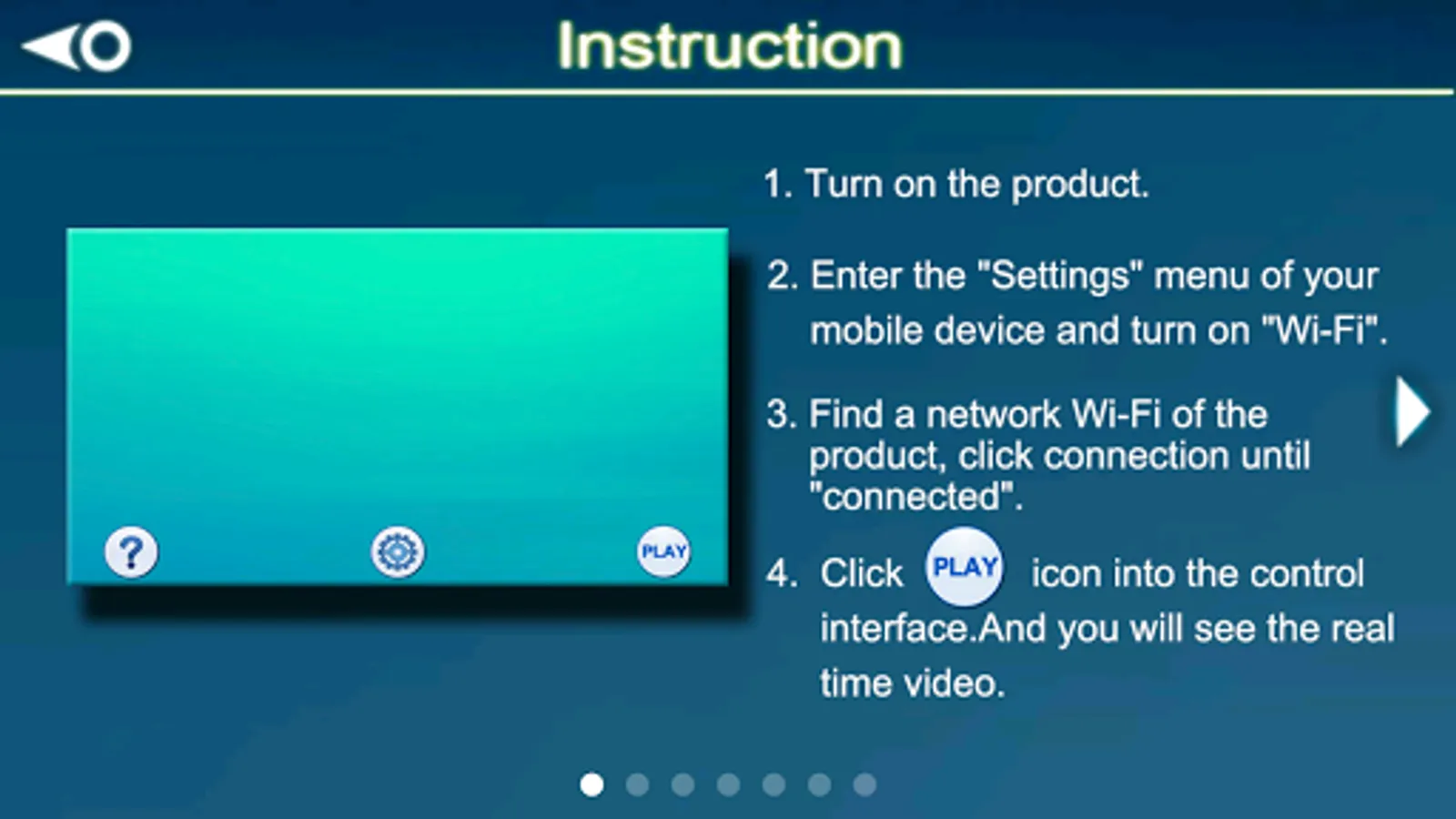 Instruction

?

PLAY

1. Turn on the product.

2. Enter the "Settings" menu of your mobile device and turn on "Wi-Fi".

3. Find a network Wi-Fi of the product, click connection until "connected".

4. Click PLAY icon into the control interface.And you will see the real time video.