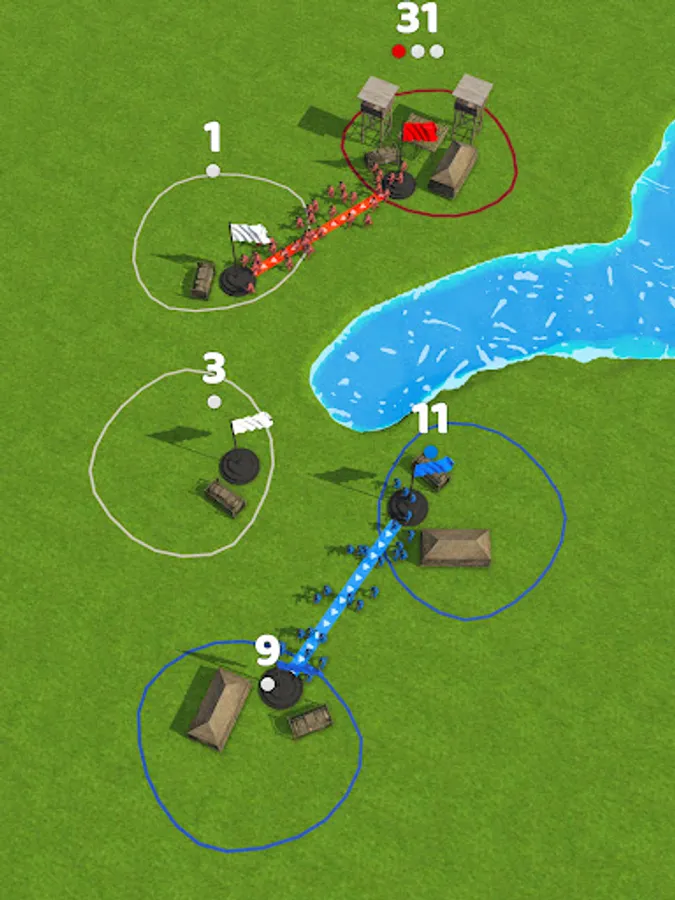 31

1

3

11

9