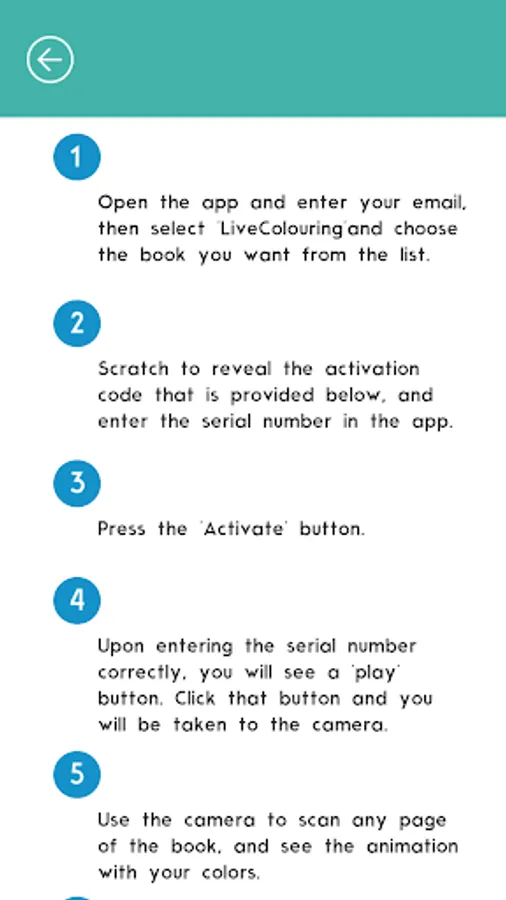 1

Open the app and enter your email, then select 'LiveColouring'and choose the book you want from the list.

2

Scratch to reveal the activation code that is provided below, and enter the serial number in the app.

3

Press the 'Activate' button.

4

Upon entering the serial number correctly, you will see a 'play' button. Click that button and you will be taken to the camera.

5

Use the camera to scan any page of the book, and see the animation with your colors.