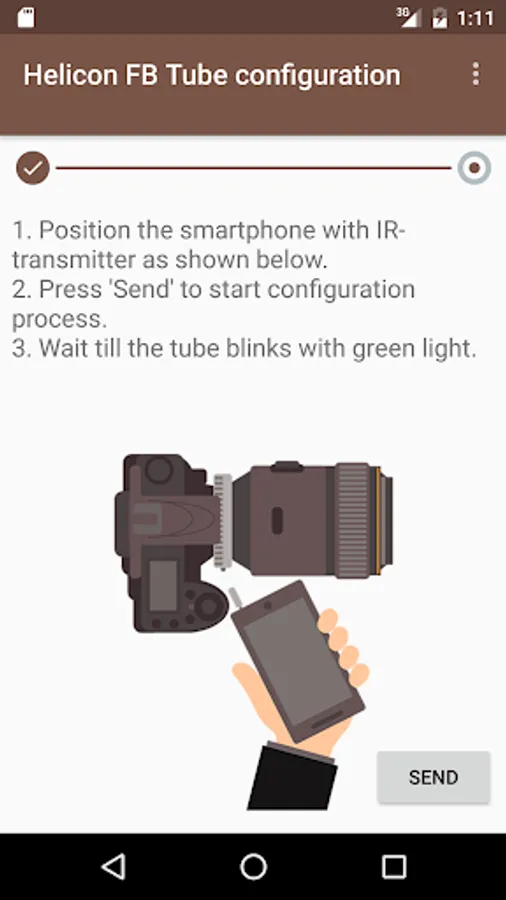 3G 1:11

Helicon FB Tube configuration

1. Position the smartphone with IR-transmitter as shown below.
2. Press 'Send' to start configuration process.
3. Wait till the tube blinks with green light.

SEND