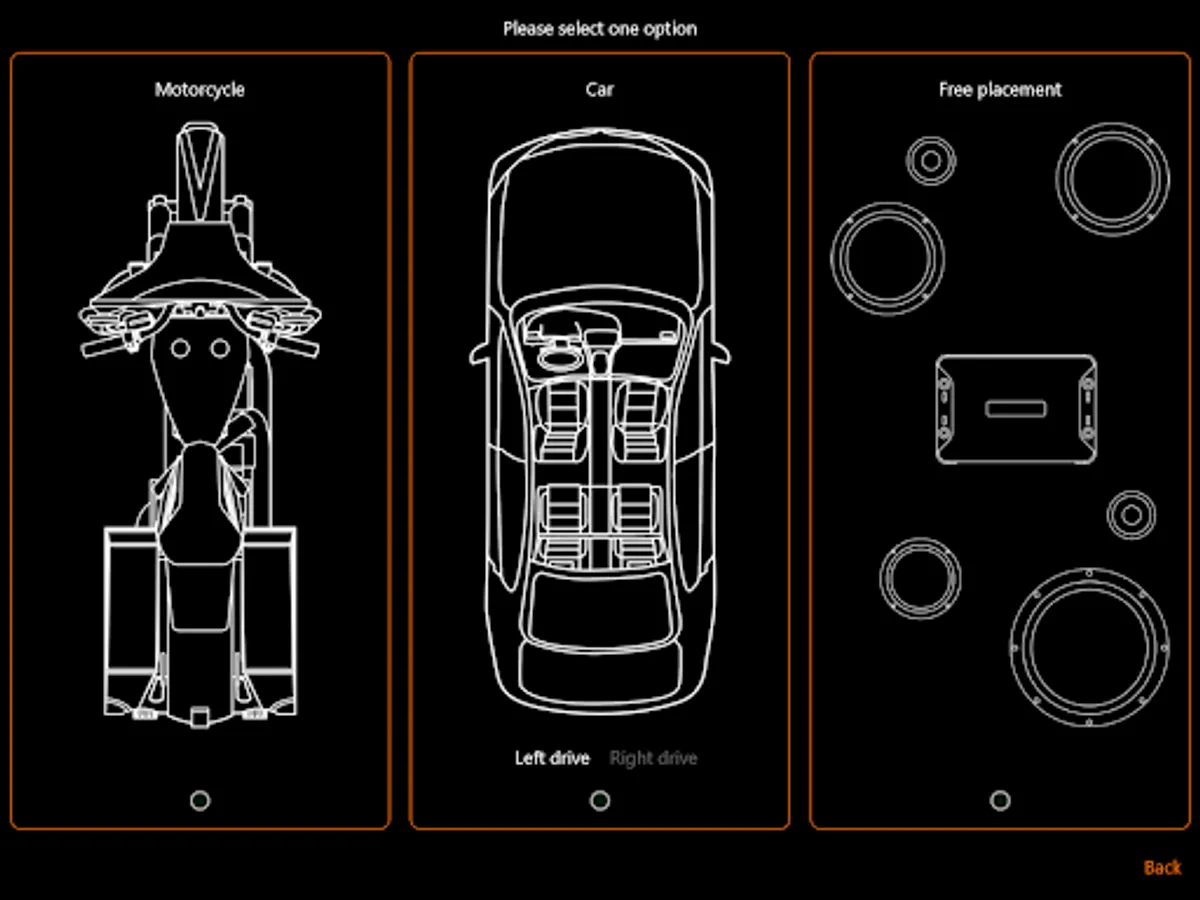 Please select one option

Motorcycle

Car

Left drive Right drive

Free placement

Back