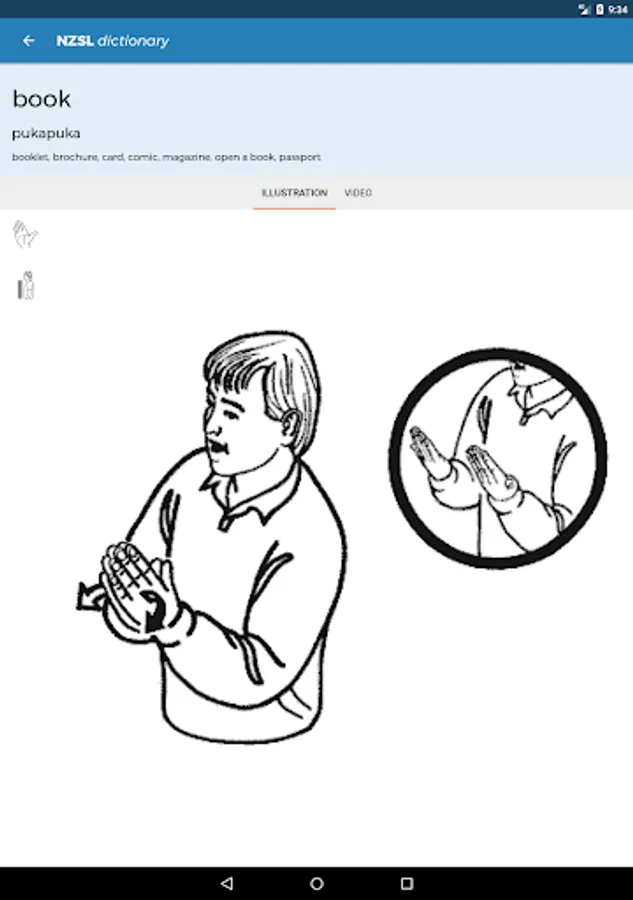 9:34

NZSL dictionary

book

pukapuka

booklet, brochure, card, comic, magazine, open a book, passport

ILLUSTRATION VIDEO