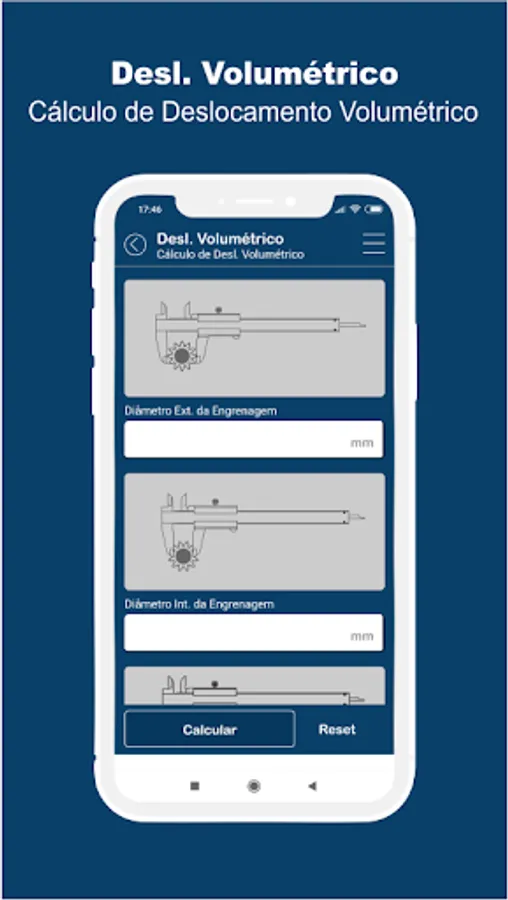 Desl. Volumétrico
Cálculo de Deslocamento Volumétrico

17:46

Desl. Volumétrico
Cálculo de Desl. Volumétrico

Diâmetro Ext. da Engrenagem

mm

Diâmetro Int. da Engrenagem

mm

Calcular

Reset