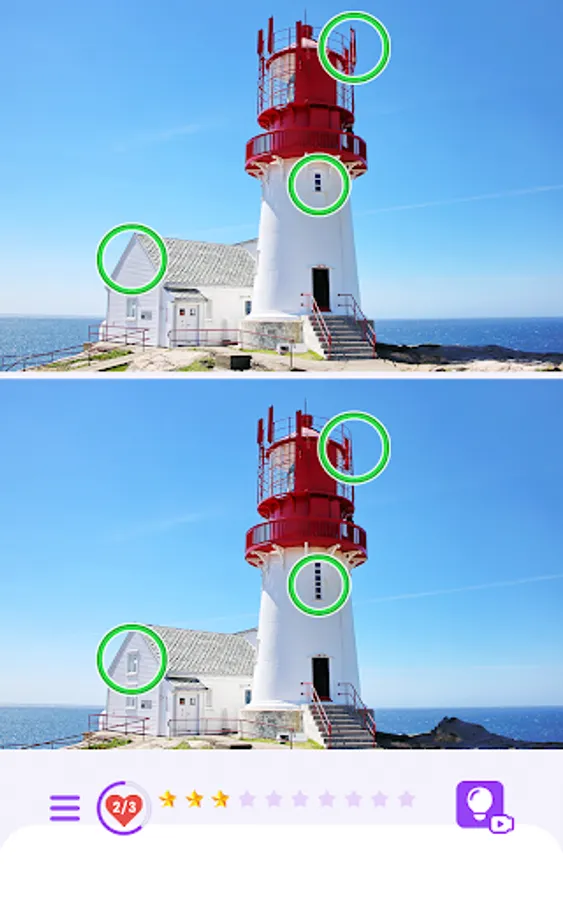 2/3