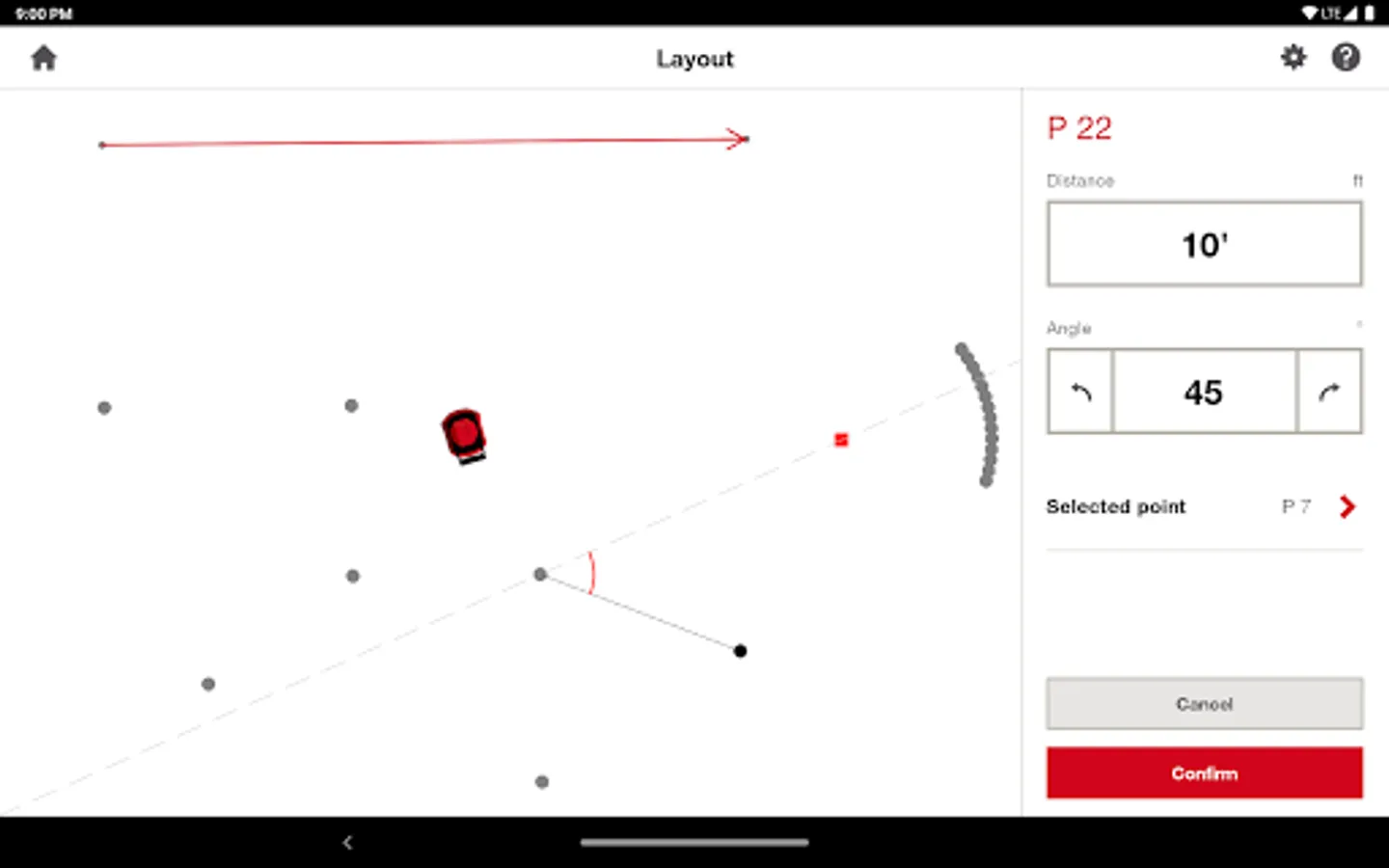 9:00 PM

LTE

Layout

P 22

Distance

ft

10'

Angle

°

45

Selected point

P 7

Cancel

Confirm