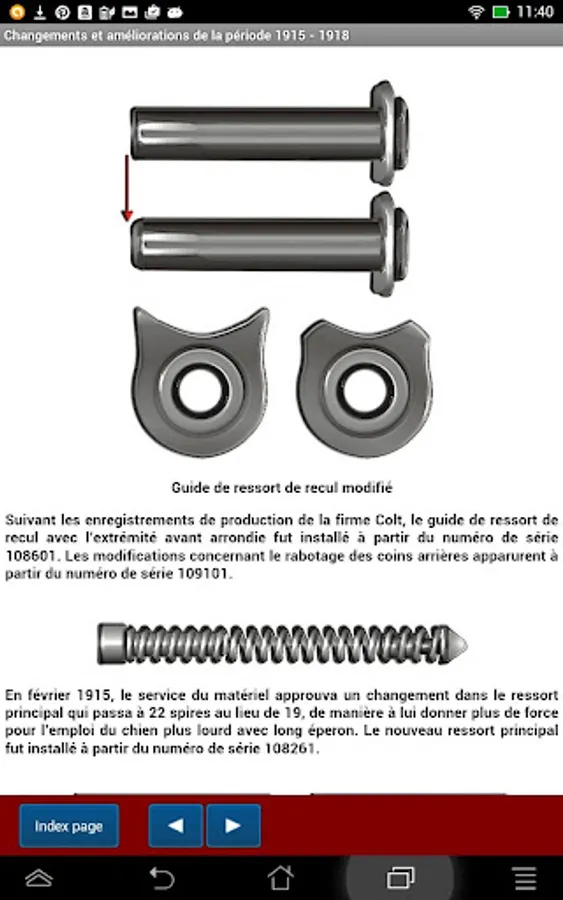 11:40

Changements et améliorations de la période 1915 - 1918

Guide de ressort de recul modifié

Suivant les enregistrements de production de la firme Colt, le guide de ressort de recul avec l'extrémité avant arrondie fut installé à partir du numéro de série 108601. Les modifications concernant le rabotage des coins arrières apparurent à partir du numéro de série 109101.

En février 1915, le service du matériel approuva un changement dans le ressort principal qui passa à 22 spires au lieu de 19, de manière à lui donner plus de force pour l'emploi du chien plus lourd avec long éperon. Le nouveau ressort principal fut installé à partir du numéro de série 108261.

Index page

◀ ▶