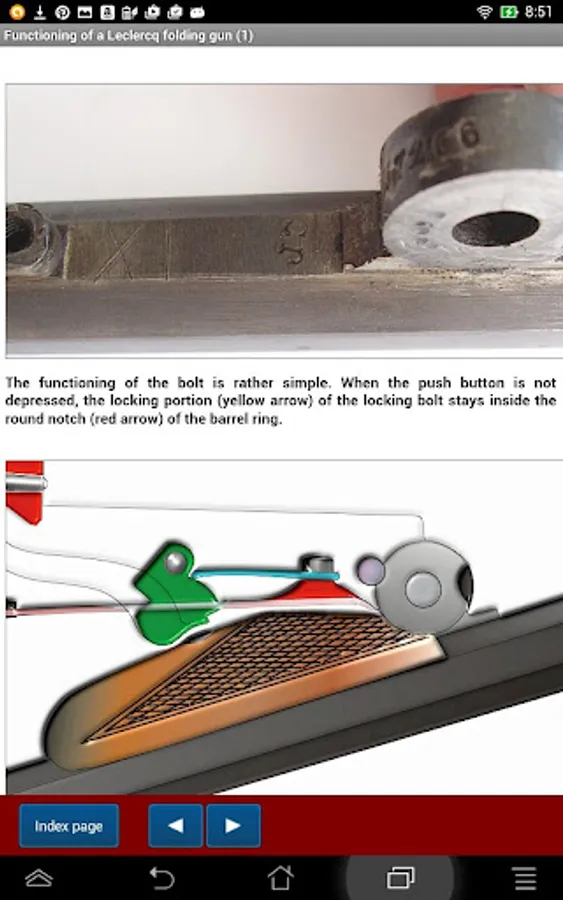 8:51

Functioning of a Leclercq folding gun (1)

The functioning of the bolt is rather simple. When the push button is not depressed, the locking portion (yellow arrow) of the locking bolt stays inside the round notch (red arrow) of the barrel ring.

Index page
◀ ▶