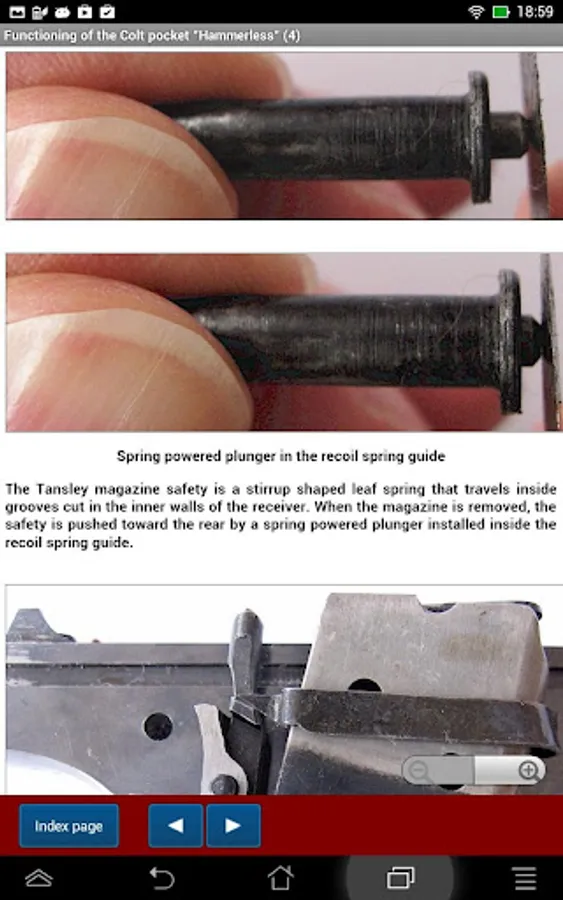 18:59

Functioning of the Colt pocket "Hammerless" (4)

Spring powered plunger in the recoil spring guide

The Tansley magazine safety is a stirrup shaped leaf spring that travels inside grooves cut in the inner walls of the receiver. When the magazine is removed, the safety is pushed toward the rear by a spring powered plunger installed inside the recoil spring guide.

Index page