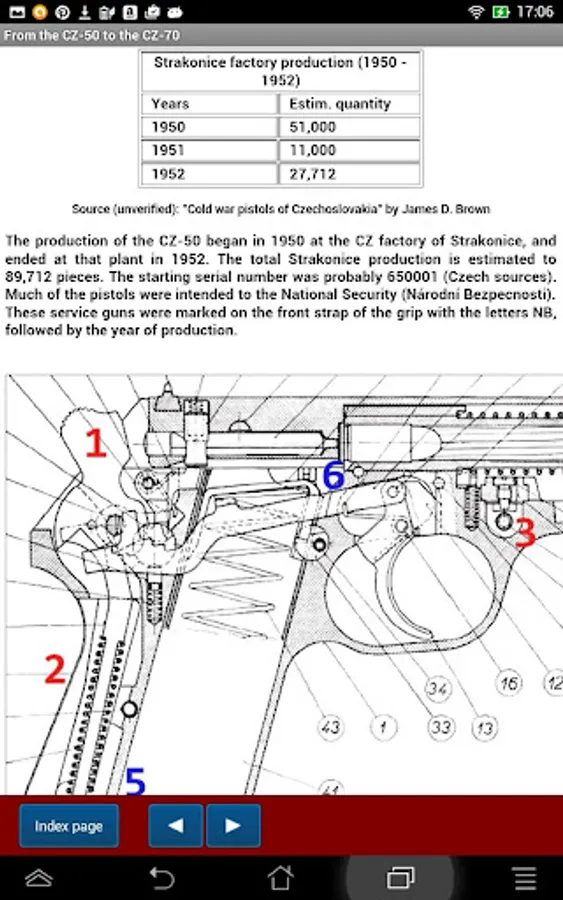 17:06

From the CZ-50 to the CZ-70

| Strakonice factory production (1950 - 1952) | |
|---|---|
| Years | Estim. quantity |
| 1950 | 51,000 |
| 1951 | 11,000 |
| 1952 | 27,712 |

Source (unverified): "Cold war pistols of Czechoslovakia" by James D. Brown

The production of the CZ-50 began in 1950 at the CZ factory of Strakonice, and ended at that plant in 1952. The total Strakonice production is estimated to 89,712 pieces. The starting serial number was probably 650001 (Czech sources). Much of the pistols were intended to the National Security (Národní Bezpecnosti). These service guns were marked on the front strap of the grip with the letters NB, followed by the year of production.

1
6
3
2
5
34
16
12
43
1
33
13
41

Index page
◄
►