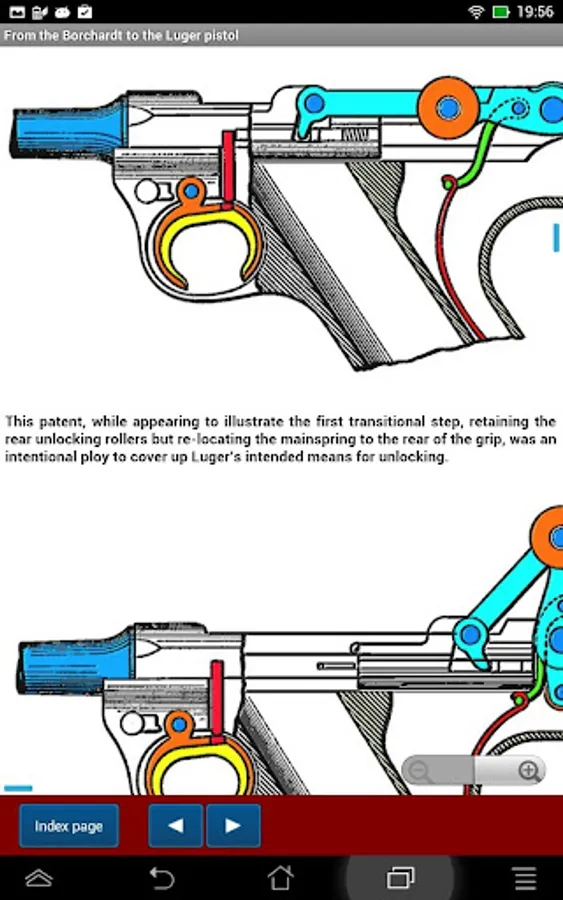 19:56

From the Borchardt to the Luger pistol

This patent, while appearing to illustrate the first transitional step, retaining the rear unlocking rollers but re-locating the mainspring to the rear of the grip, was an intentional ploy to cover up Luger's intended means for unlocking.

Index page