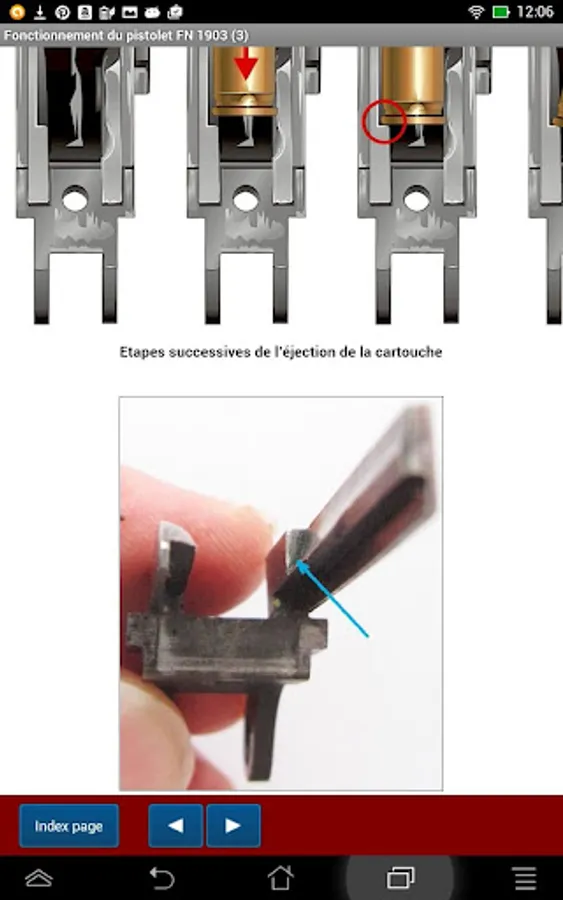 12:06

Fonctionnement du pistolet FN 1903 (3)

Etapes successives de l'éjection de la cartouche

Index page