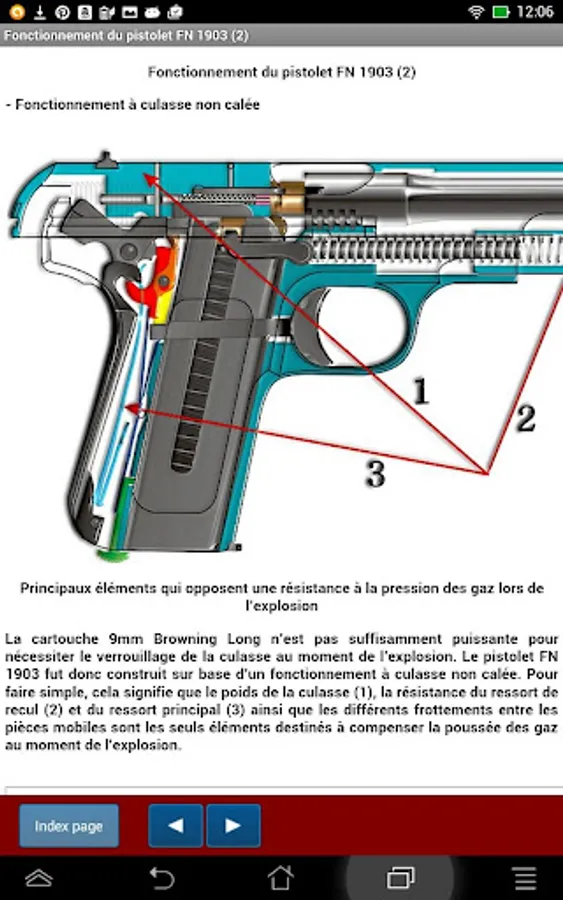 12:06

Fonctionnement du pistolet FN 1903 (2)

Fonctionnement du pistolet FN 1903 (2)

- Fonctionnement à culasse non calée

1

2

3

Principaux éléments qui opposent une résistance à la pression des gaz lors de l'explosion

La cartouche 9mm Browning Long n'est pas suffisamment puissante pour nécessiter le verrouillage de la culasse au moment de l'explosion. Le pistolet FN 1903 fut donc construit sur base d'un fonctionnement à culasse non calée. Pour faire simple, cela signifie que le poids de la culasse (1), la résistance du ressort de recul (2) et du ressort principal (3) ainsi que les différents frottements entre les pièces mobiles sont les seuls éléments destinés à compenser la poussée des gaz au moment de l'explosion.

Index page

◀

▶