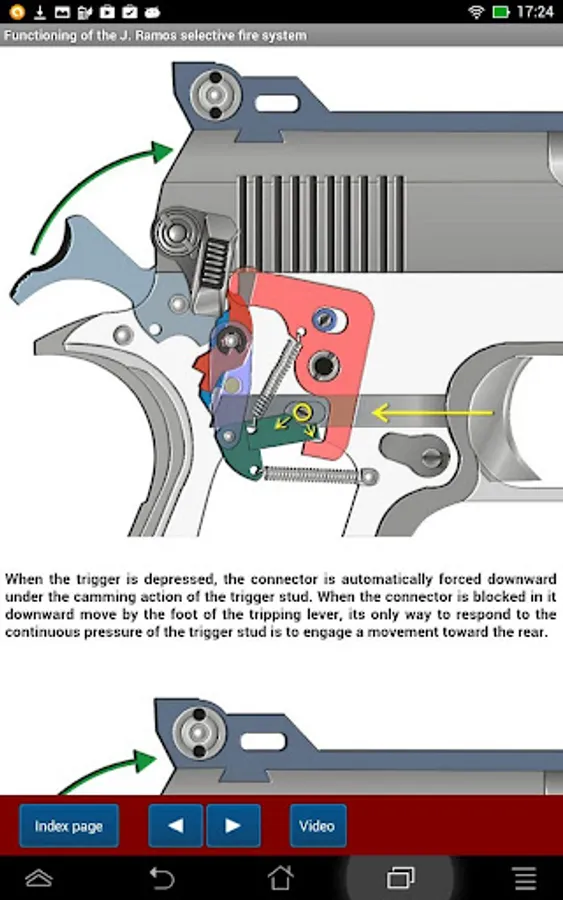 17:24

Functioning of the J. Ramos selective fire system

When the trigger is depressed, the connector is automatically forced downward under the camming action of the trigger stud. When the connector is blocked in it downward move by the foot of the tripping lever, its only way to respond to the continuous pressure of the trigger stud is to engage a movement toward the rear.

Index page

◀

▶

Video