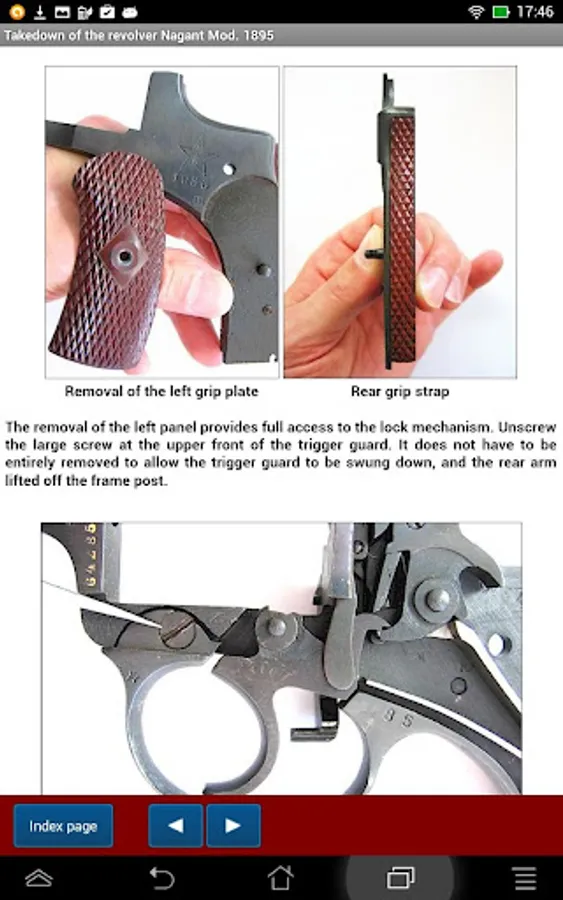 17:46

Takedown of the revolver Nagant Mod. 1895

Removal of the left grip plate

Rear grip strap

The removal of the left panel provides full access to the lock mechanism. Unscrew the large screw at the upper front of the trigger guard. It does not have to be entirely removed to allow the trigger guard to be swung down, and the rear arm lifted off the frame post.

Index page

◀

▶