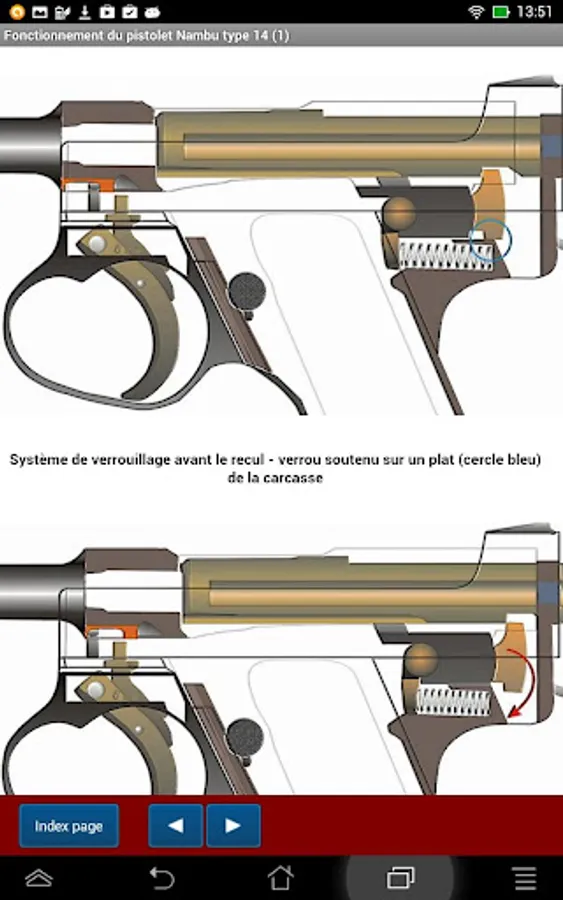 13:51

Fonctionnement du pistolet Nambu type 14 (1)

Système de verrouillage avant le recul - verrou soutenu sur un plat (cercle bleu) de la carcasse

Index page