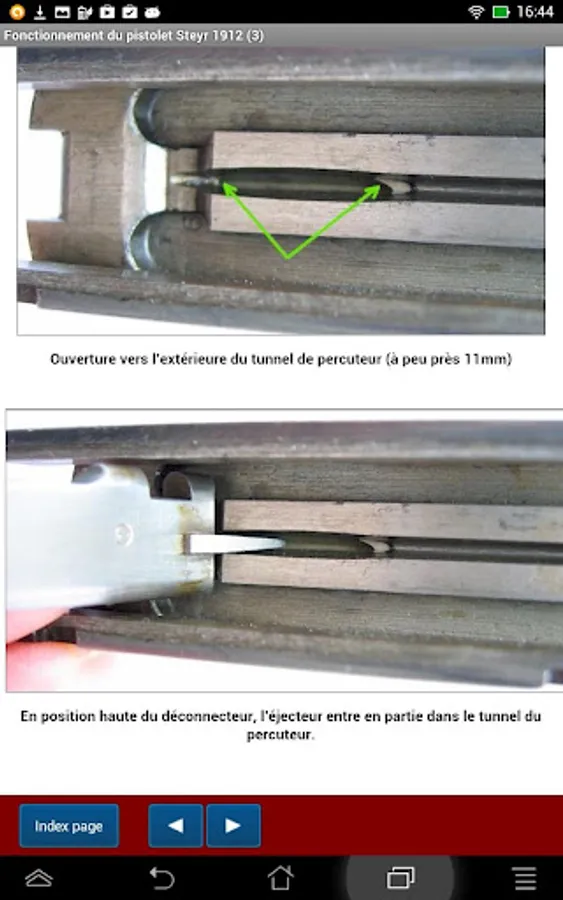 16:44

Fonctionnement du pistolet Steyr 1912 (3)

Ouverture vers l'extérieure du tunnel de percuteur (à peu près 11mm)

En position haute du déconnecteur, l'éjecteur entre en partie dans le tunnel du percuteur.

Index page

◀

▶