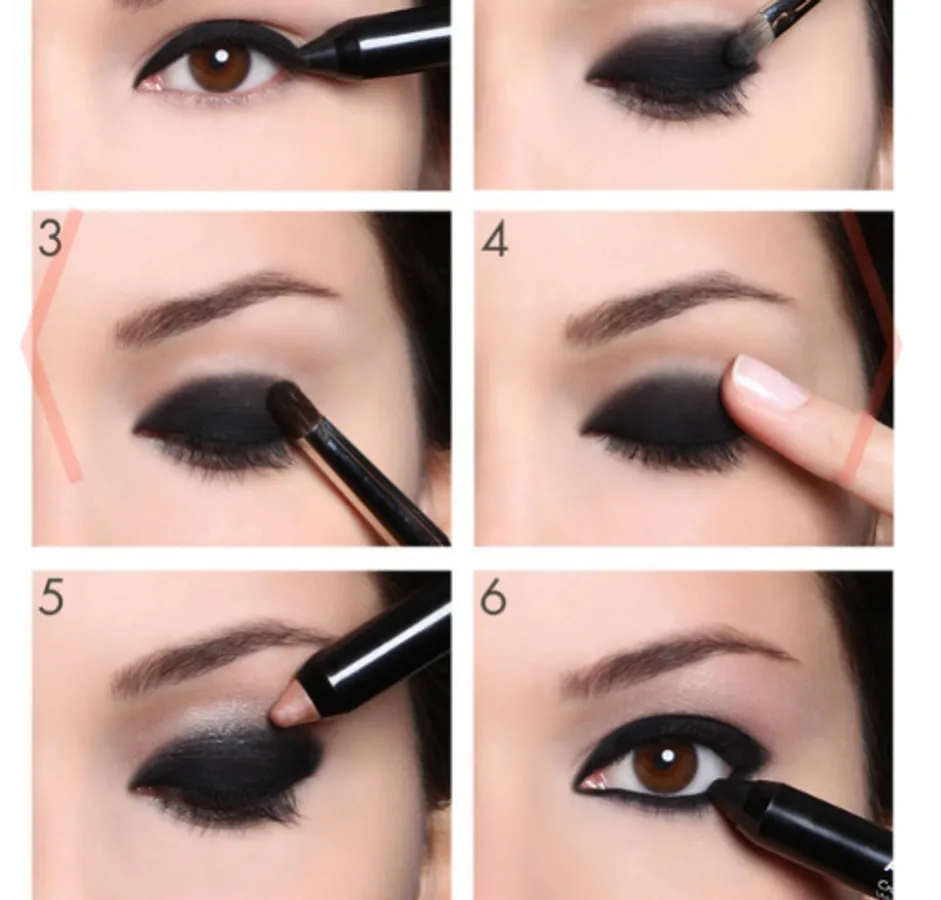 3

4

5

6