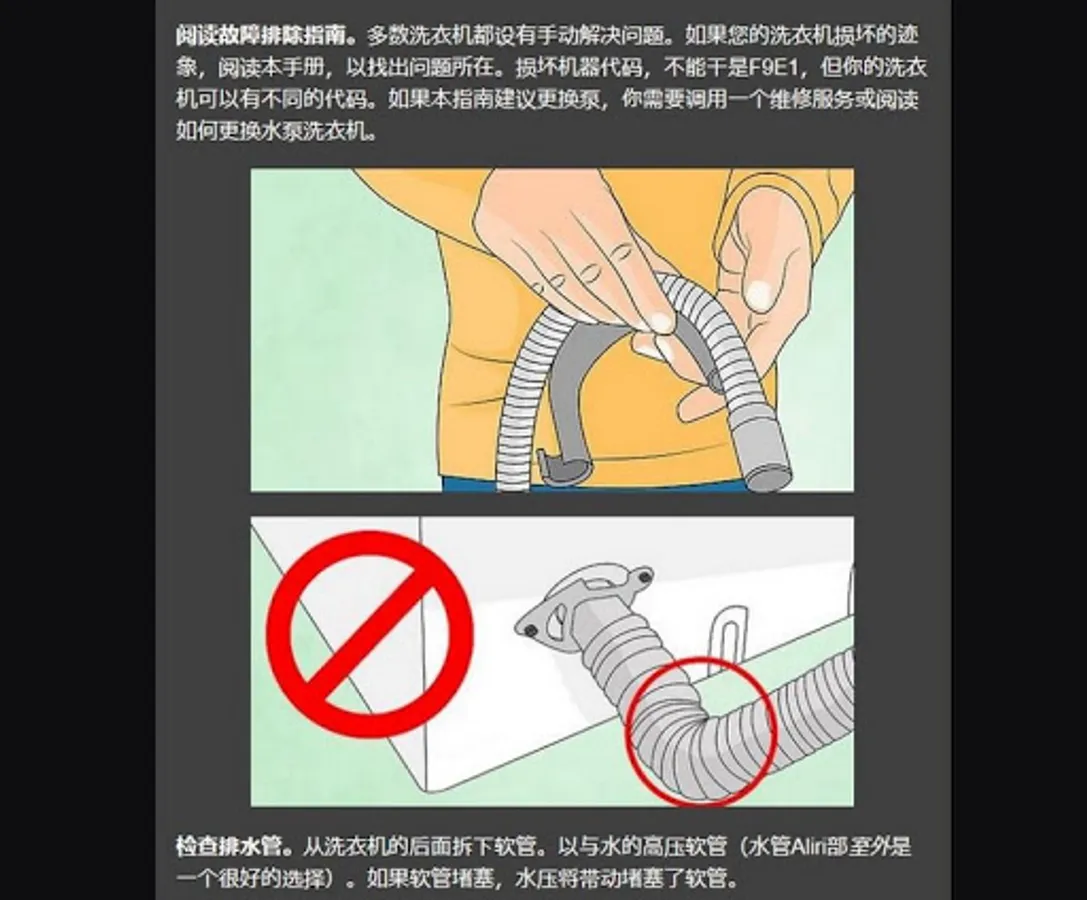 阅读故障排除指南。多数洗衣机都设有手动解决问题。如果您的洗衣机损坏的迹象，阅读本手册，以找出问题所在。损坏机器代码，不能干是F9E1，但你的洗衣机可以有不同的代码。如果本指南建议更换泵，你需要调用一个维修服务或阅读如何更换水泵洗衣机。

检查排水管。从洗衣机的后面拆下软管。以与水的高压软管（水管Aliri部至外是一个很好的选择）。如果软管堵塞，水压将带动堵塞了软管。