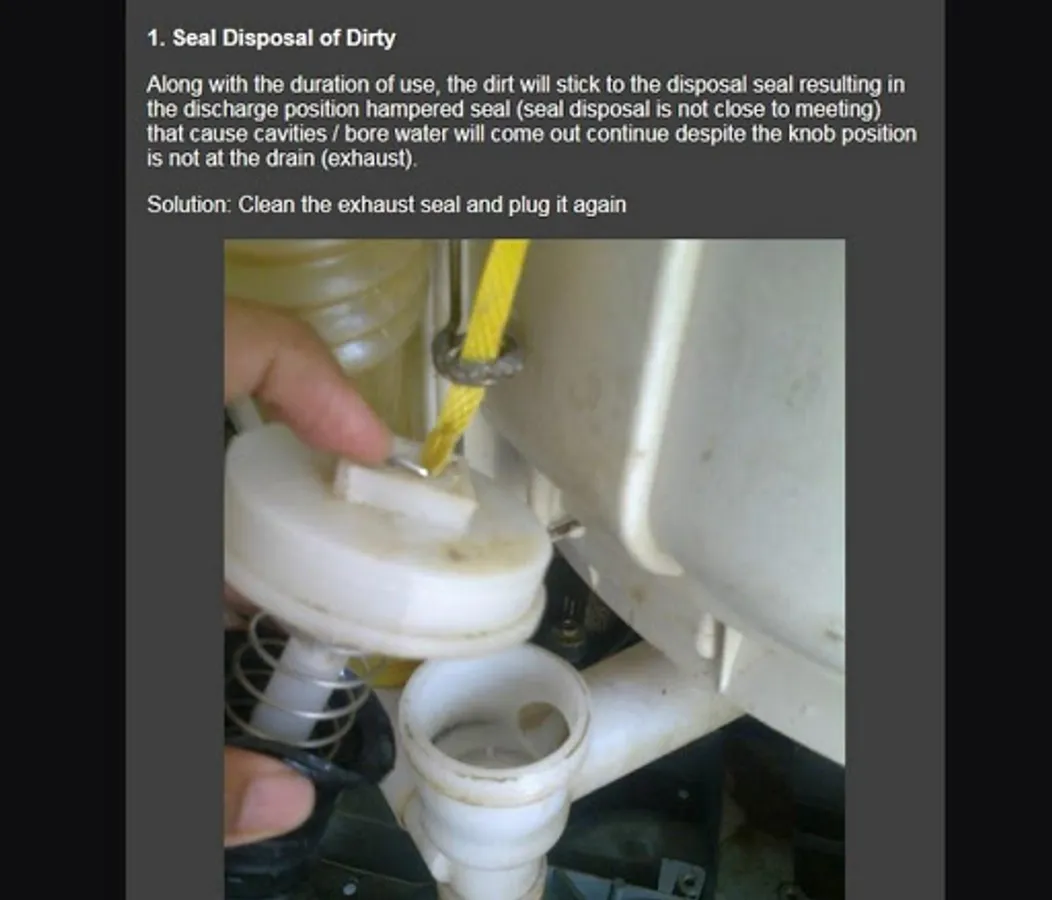 1. Seal Disposal of Dirty

Along with the duration of use, the dirt will stick to the disposal seal resulting in the discharge position hampered seal (seal disposal is not close to meeting) that cause cavities / bore water will come out continue despite the knob position is not at the drain (exhaust).

Solution: Clean the exhaust seal and plug it again