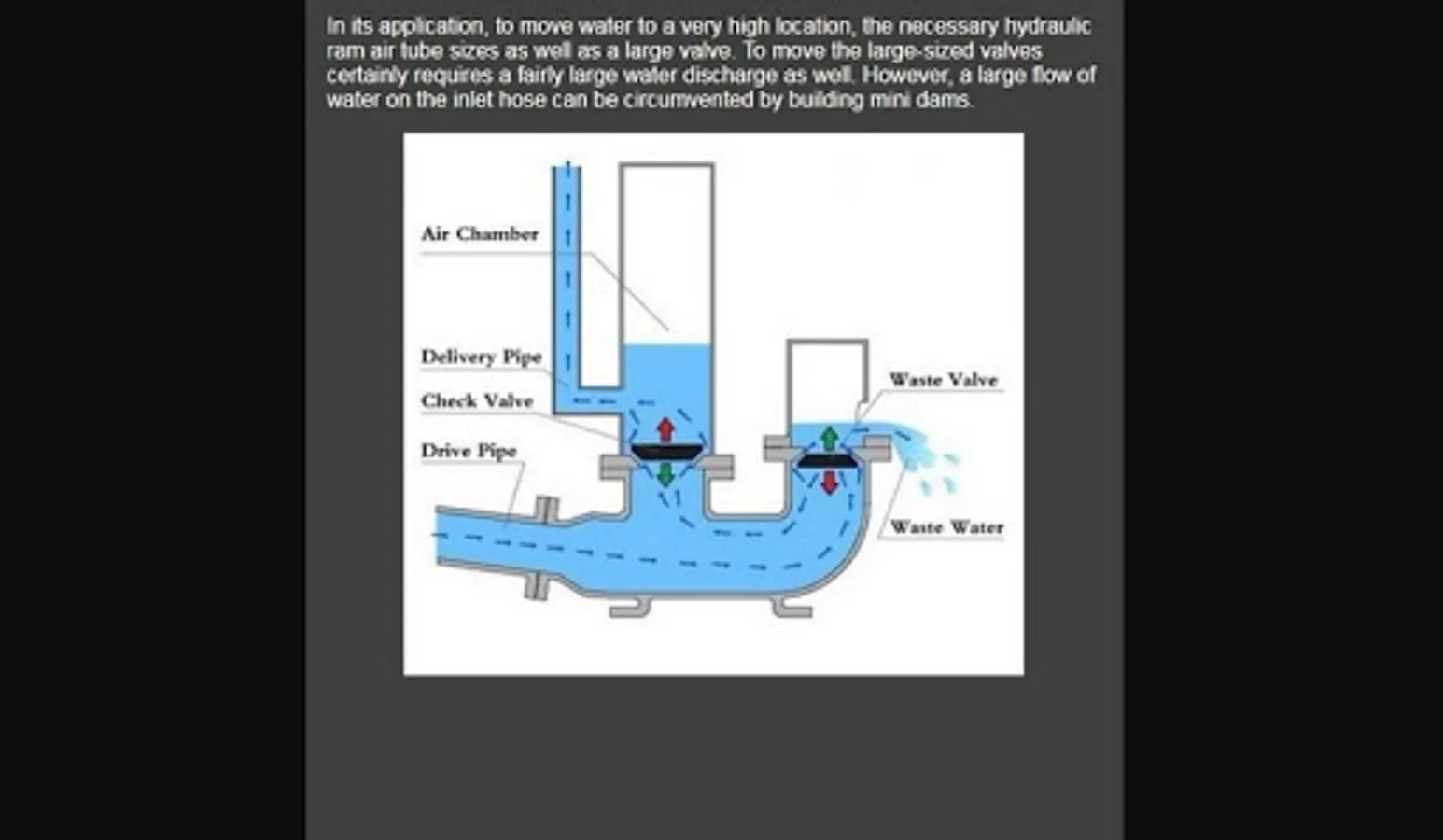 In its application, to move water to a very high location, the necessary hydraulic ram air tube sizes as well as a large valve. To move the large-sized valves certainly requires a fairly large water discharge as well. However, a large flow of water on the inlet hose can be circumvented by building mini dams.

Air Chamber
Delivery Pipe
Check Valve
Drive Pipe
Waste Valve
Waste Water