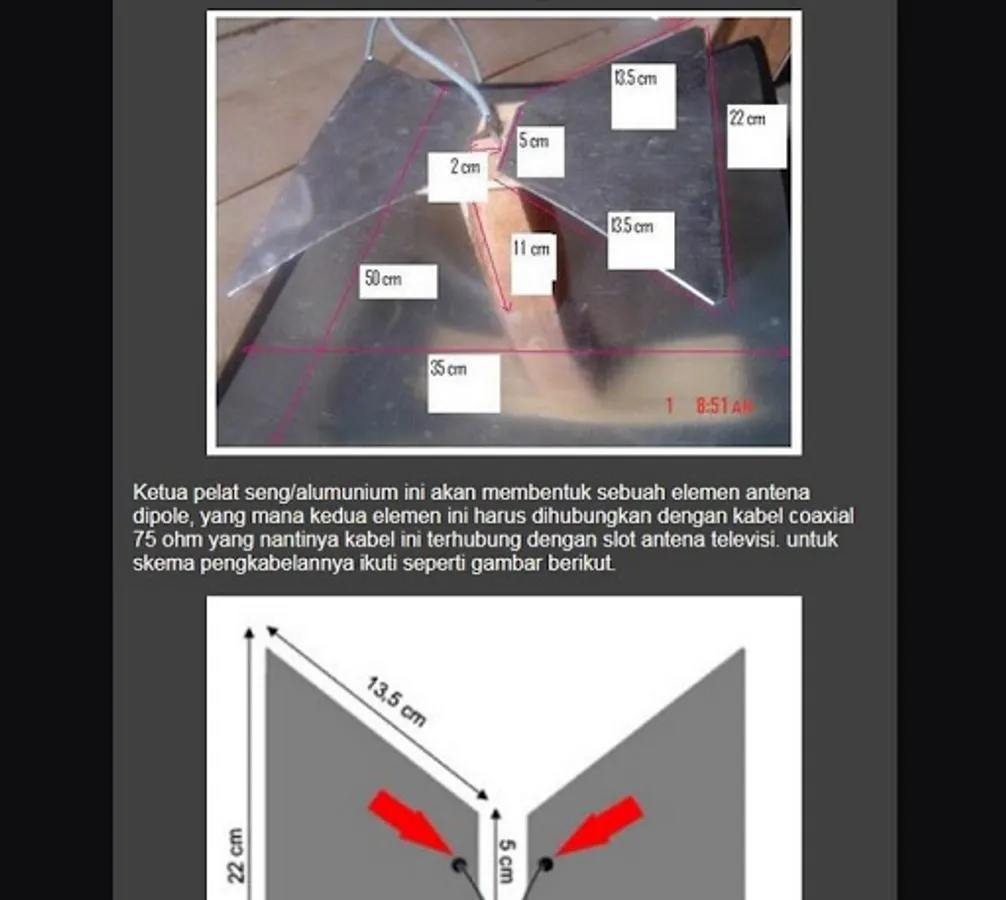 13.5 cm

22 cm

5 cm

2 cm

13.5 cm

11 cm

50 cm

35 cm

1 8:51 AM

Ketua pelat seng/alumunium ini akan membentuk sebuah elemen antena dipole, yang mana kedua elemen ini harus dihubungkan dengan kabel coaxial 75 ohm yang nantinya kabel ini terhubung dengan slot antena televisi. untuk skema pengkabelannya ikuti seperti gambar berikut.

13,5 cm

22 cm

5 cm