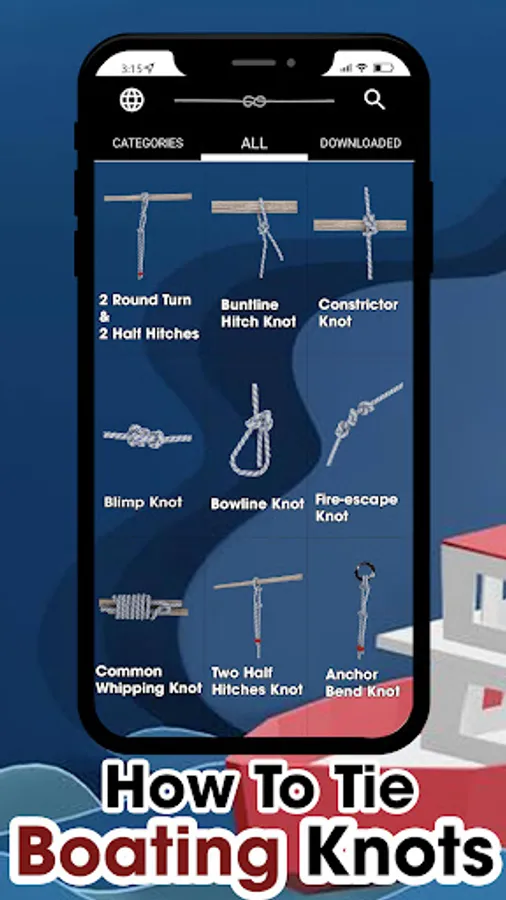 3:15

CATEGORIES
ALL
DOWNLOADED

2 Round Turn & 2 Half Hitches
Buntline Hitch Knot
Constrictor Knot

Blimp Knot
Bowline Knot
Fire-escape Knot

Common Whipping Knot
Two Half Hitches Knot
Anchor Bend Knot

How To Tie
Boating Knots