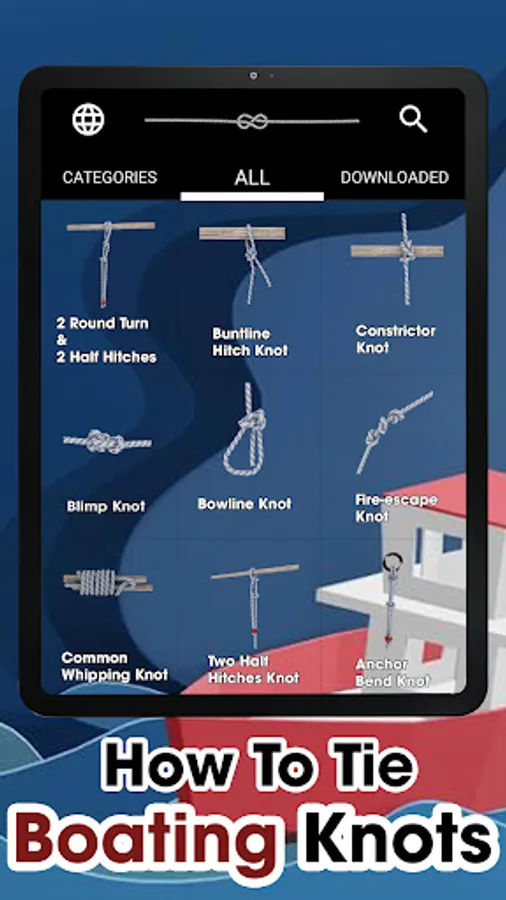 CATEGORIES

ALL

DOWNLOADED

2 Round Turn & 2 Half Hitches

Buntline Hitch Knot

Constrictor Knot

Blimp Knot

Bowline Knot

Fire-escape Knot

Common Whipping Knot

Two Half Hitches Knot

Anchor Bend Knot

How To Tie
Boating Knots