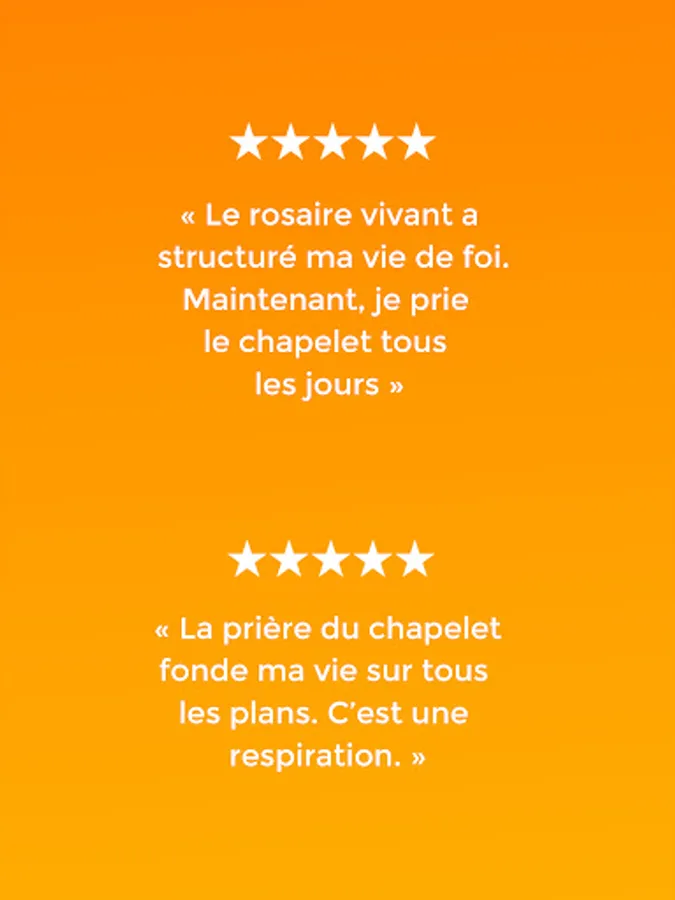 ★★★★★

« Le rosaire vivant a structuré ma vie de foi. Maintenant, je prie le chapelet tous les jours »

★★★★★

« La prière du chapelet fonde ma vie sur tous les plans. C'est une respiration. »