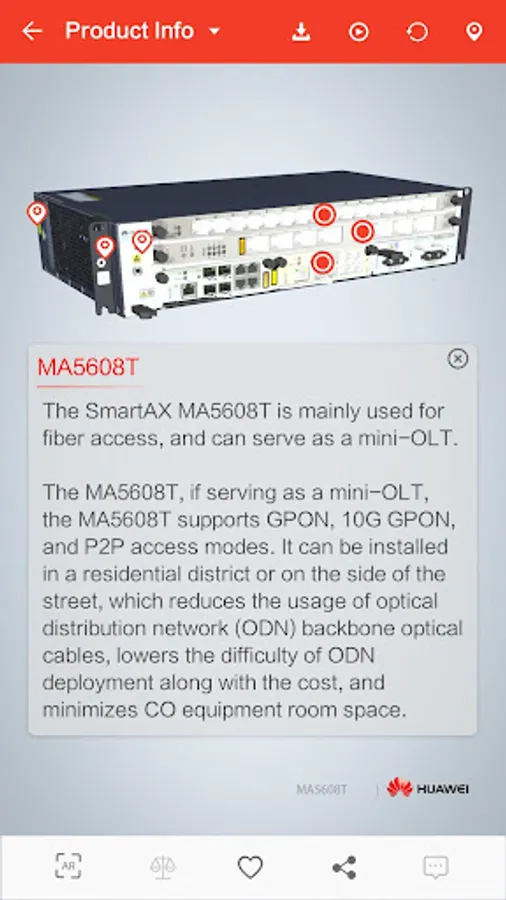 Product Info

MA5608T

The SmartAX MA5608T is mainly used for fiber access, and can serve as a mini-OLT.

The MA5608T, if serving as a mini-OLT, the MA5608T supports GPON, 10G GPON, and P2P access modes. It can be installed in a residential district or on the side of the street, which reduces the usage of optical distribution network (ODN) backbone optical cables, lowers the difficulty of ODN deployment along with the cost, and minimizes CO equipment room space.

MA5608T | HUAWEI

AR