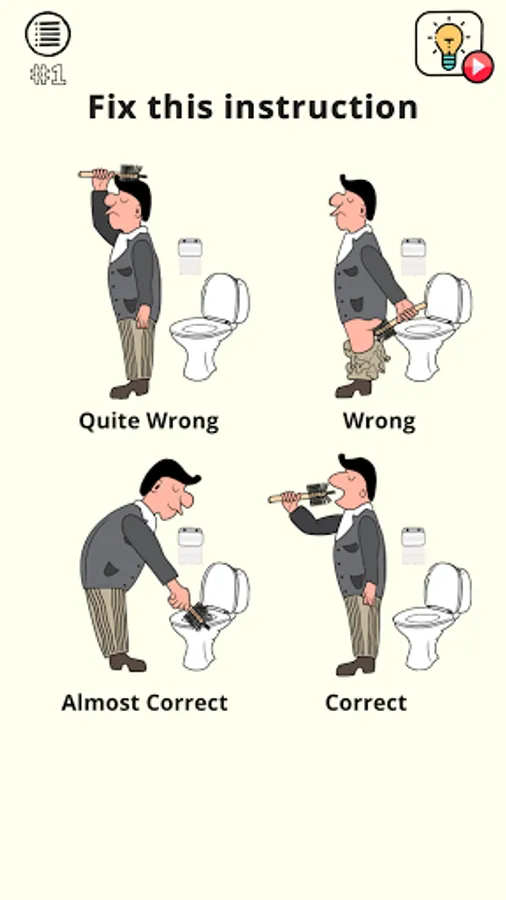 #1

Fix this instruction

Quite Wrong

Wrong

Almost Correct

Correct