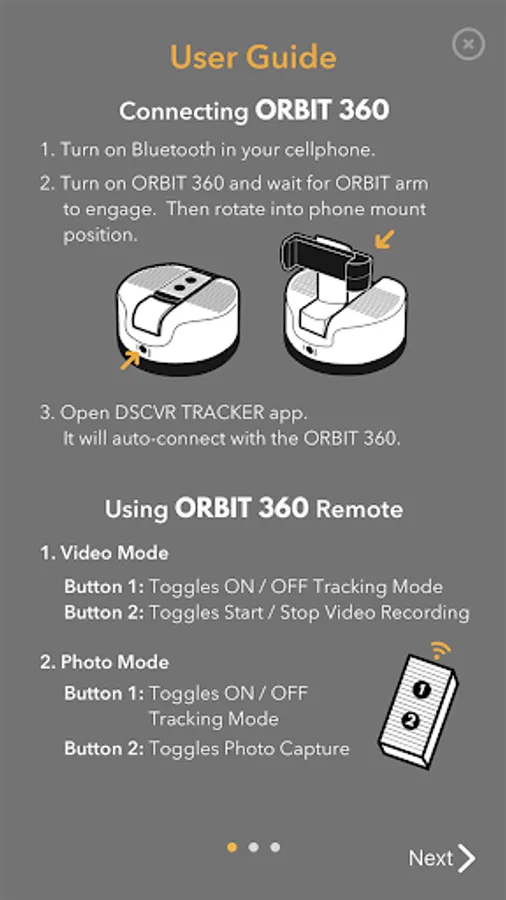 User Guide

Connecting ORBIT 360

1. Turn on Bluetooth in your cellphone.

2. Turn on ORBIT 360 and wait for ORBIT arm to engage. Then rotate into phone mount position.

3. Open DSCVR TRACKER app.
It will auto-connect with the ORBIT 360.

Using ORBIT 360 Remote

1. Video Mode

Button 1: Toggles ON / OFF Tracking Mode
Button 2: Toggles Start / Stop Video Recording

2. Photo Mode

Button 1: Toggles ON / OFF Tracking Mode
Button 2: Toggles Photo Capture

1
2

Next