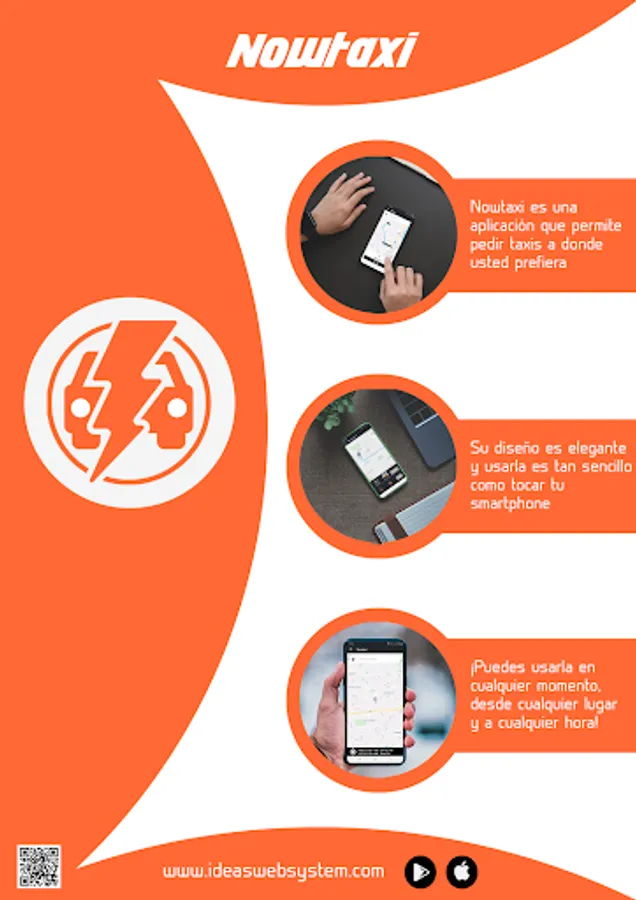 Nowtaxi

Nowtaxi es una aplicación que permite pedir taxis a donde usted prefiera

Su diseño es elegante y usarla es tan sencillo como tocar tu smartphone

¡Puedes usarla en cualquier momento, desde cualquier lugar y a cualquier hora!

www.ideaswebsystem.com