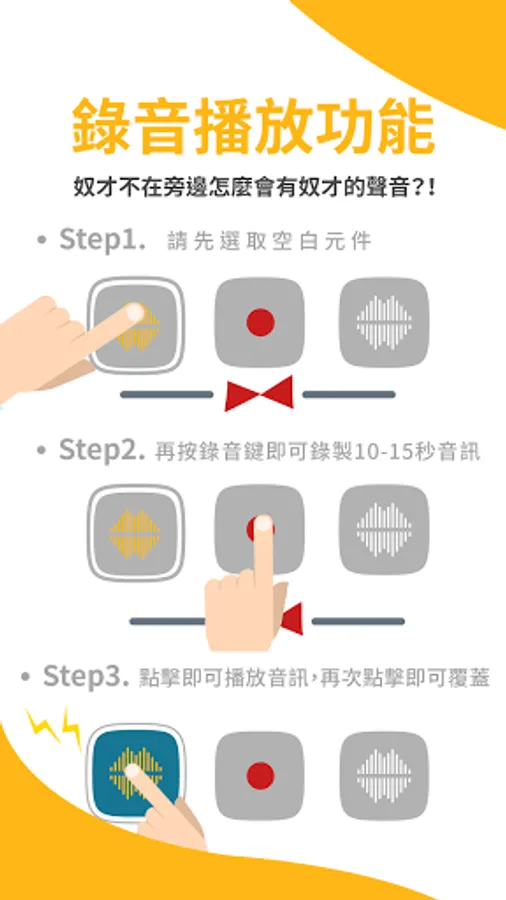 錄音播放功能

奴才不在旁邊怎麼會有奴才的聲音?!

• Step1. 請先選取空白元件

• Step2. 再按錄音鍵即可錄製10-15秒音訊

• Step3. 點擊即可播放音訊,再次點擊即可覆蓋