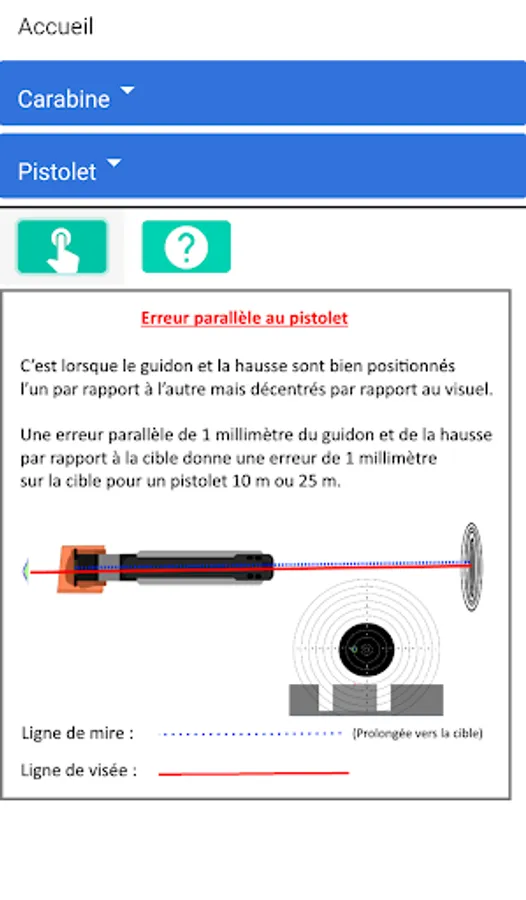 Accueil

Carabine

Pistolet

?

Erreur parallèle au pistolet

C'est lorsque le guidon et la hausse sont bien positionnés l'un par rapport à l'autre mais décentrés par rapport au visuel.

Une erreur parallèle de 1 millimètre du guidon et de la hausse par rapport à la cible donne une erreur de 1 millimètre sur la cible pour un pistolet 10 m ou 25 m.

Ligne de mire : (Prolongée vers la cible)

Ligne de visée :