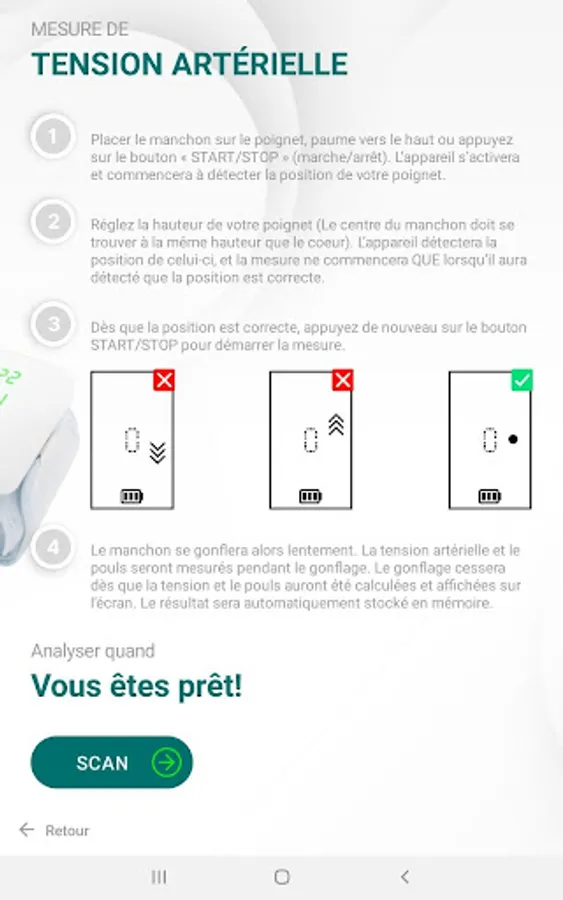 MESURE DE
TENSION ARTÉRIELLE

1

Placer le manchon sur le poignet, paume vers le haut ou appuyez sur le bouton « START/STOP » (marche/arrêt). L'appareil s'activera et commencera à détecter la position de votre poignet.

2

Réglez la hauteur de votre poignet (Le centre du manchon doit se trouver à la même hauteur que le coeur). L'appareil détectera la position de celui-ci, et la mesure ne commencera QUE lorsqu'il aura détecté que la position est correcte.

3

Dès que la position est correcte, appuyez de nouveau sur le bouton START/STOP pour démarrer la mesure.

0

0

0

4

Le manchon se gonflera alors lentement. La tension artérielle et le pouls seront mesurés pendant le gonflage. Le gonflage cessera dès que la tension et le pouls auront été calculées et affichées sur l'écran. Le résultat sera automatiquement stocké en mémoire.

Analyser quand
Vous êtes prêt!

SCAN

Retour