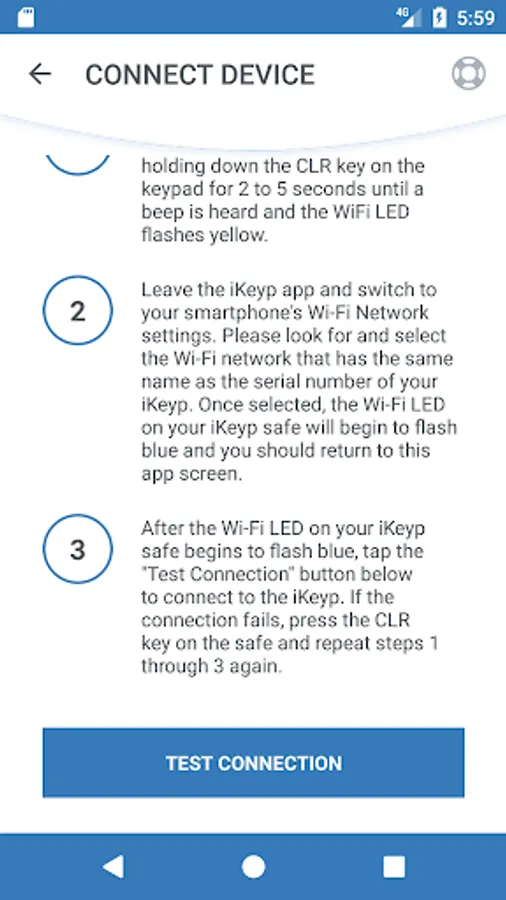 4G 5:59

CONNECT DEVICE

holding down the CLR key on the keypad for 2 to 5 seconds until a beep is heard and the WiFi LED flashes yellow.

2

Leave the iKeyp app and switch to your smartphone's Wi-Fi Network settings. Please look for and select the Wi-Fi network that has the same name as the serial number of your iKeyp. Once selected, the Wi-Fi LED on your iKeyp safe will begin to flash blue and you should return to this app screen.

3

After the Wi-Fi LED on your iKeyp safe begins to flash blue, tap the "Test Connection" button below to connect to the iKeyp. If the connection fails, press the CLR key on the safe and repeat steps 1 through 3 again.

TEST CONNECTION