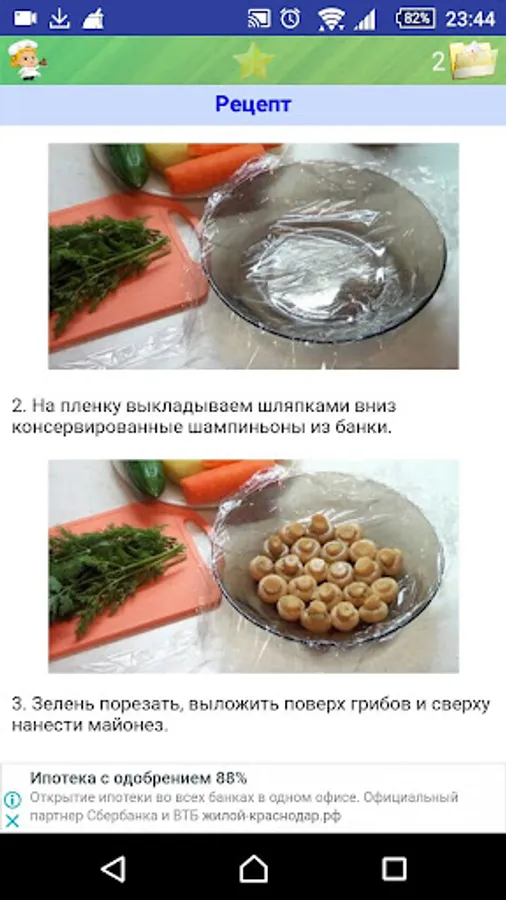 82% 23:44

2

Рецепт

2. На пленку выкладываем шляпками вниз консервированные шампиньоны из банки.

3. Зелень порезать, выложить поверх грибов и сверху нанести майонез.

Ипотека с одобрением 88%
Открытие ипотеки во всех банках в одном офисе. Официальный партнер Сбербанка и ВТБ жилой-краснодар.рф