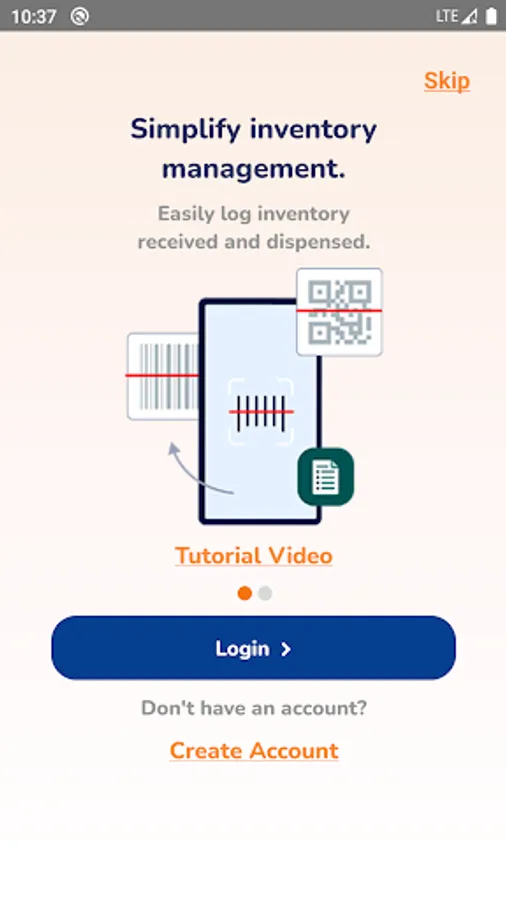 10:37 LTE

Skip

Simplify inventory management.

Easily log inventory received and dispensed.

Tutorial Video

Login >

Don't have an account?

Create Account