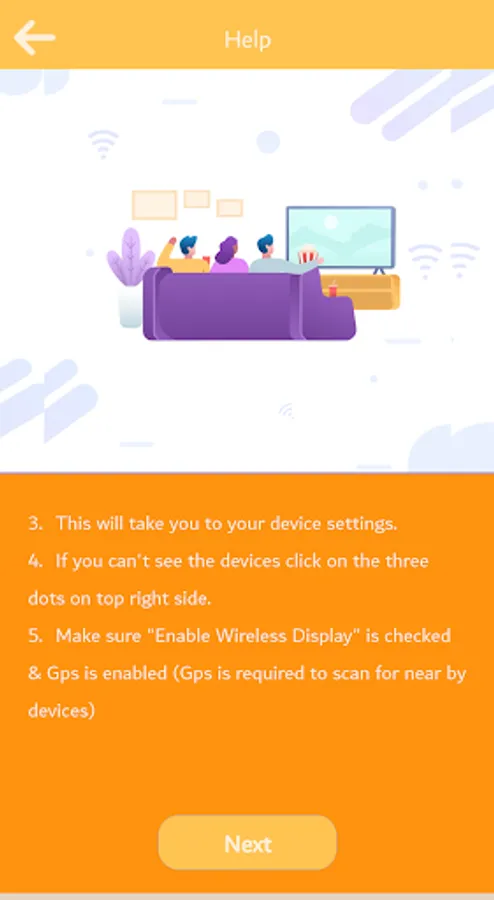 Help

3. This will take you to your device settings.
4. If you can't see the devices click on the three dots on top right side.
5. Make sure "Enable Wireless Display" is checked & Gps is enabled (Gps is required to scan for near by devices)

Next