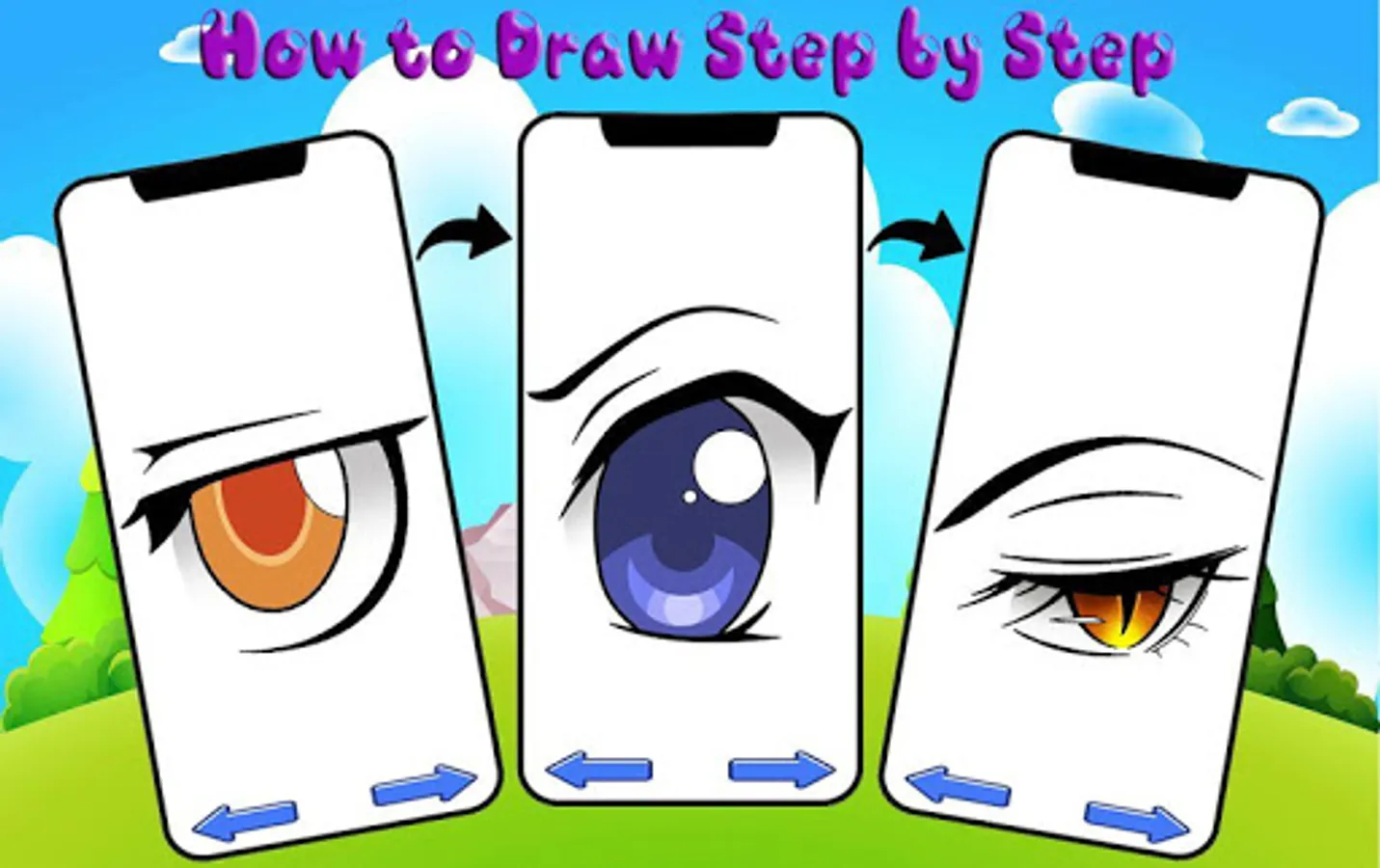 How to Draw Step by Step