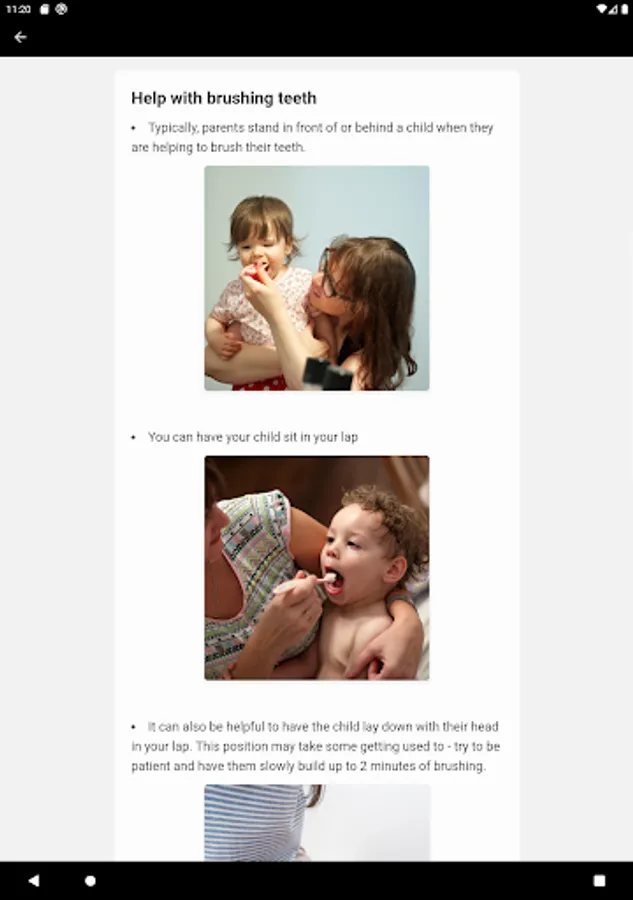 11:20

Help with brushing teeth

• Typically, parents stand in front of or behind a child when they are helping to brush their teeth.

• You can have your child sit in your lap

• It can also be helpful to have the child lay down with their head in your lap. This position may take some getting used to - try to be patient and have them slowly build up to 2 minutes of brushing.